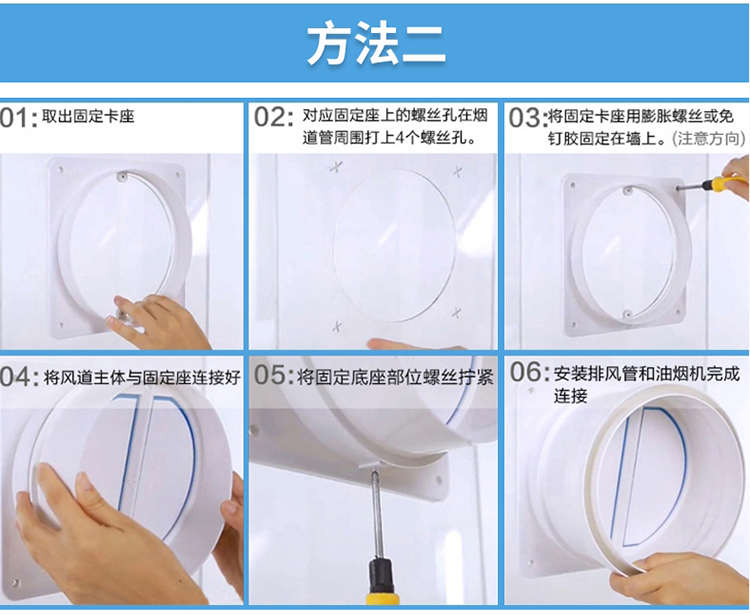 方法二

01: 取出固定卡座

02: 对应固定座上的螺丝孔在烟道管周围打上4个螺丝孔。

03: 将固定卡座用膨胀螺丝或免钉胶固定在墙上。(注意方向)

04: 将风道主体与固定座连接好

05: 将固定底座部位螺丝拧紧

06: 安装排风管和油烟机完成连接