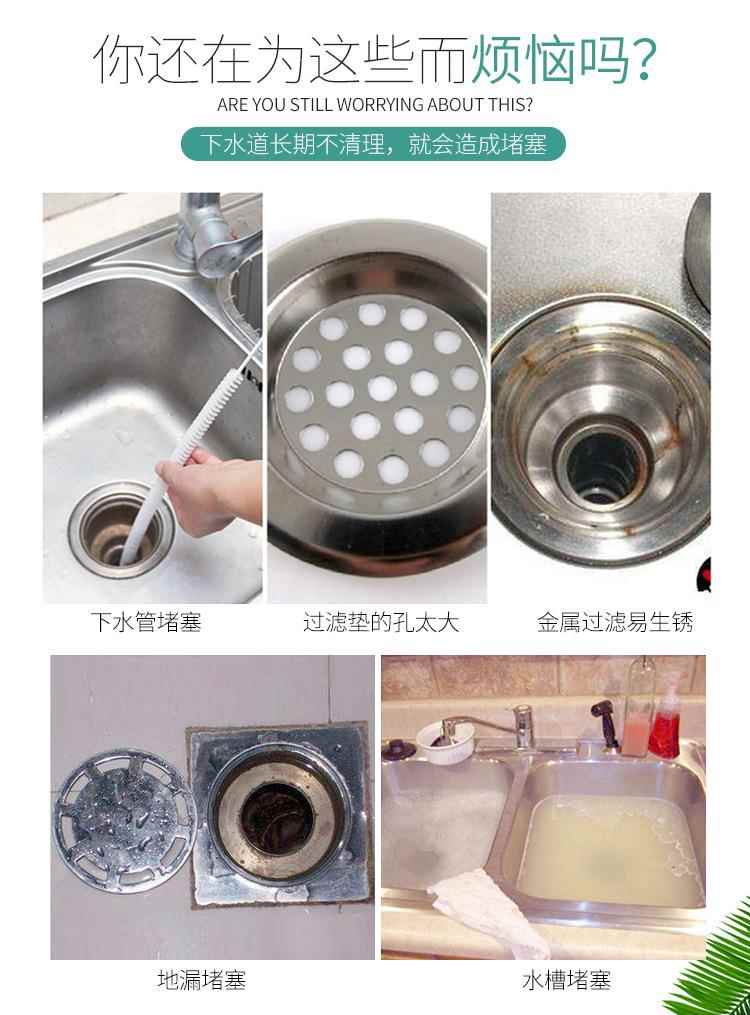 你还在为这些而烦恼吗?
ARE YOU STILL WORRYING ABOUT THIS?
下水道长期不清理，就会造成堵塞

下水管堵塞

过滤垫的孔太大

金属过滤易生锈

地漏堵塞

水槽堵塞