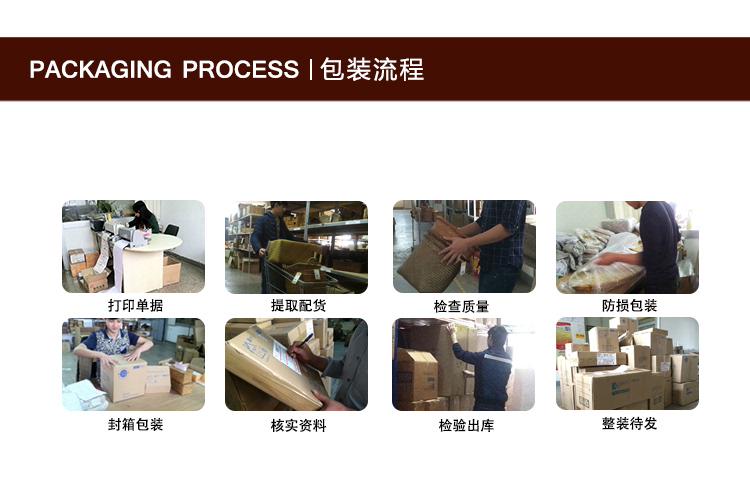 PACKAGING PROCESS | 包装流程

打印单据

提取配货

检查质量

防损包装

封箱包装

核实资料

检验出库

整装待发