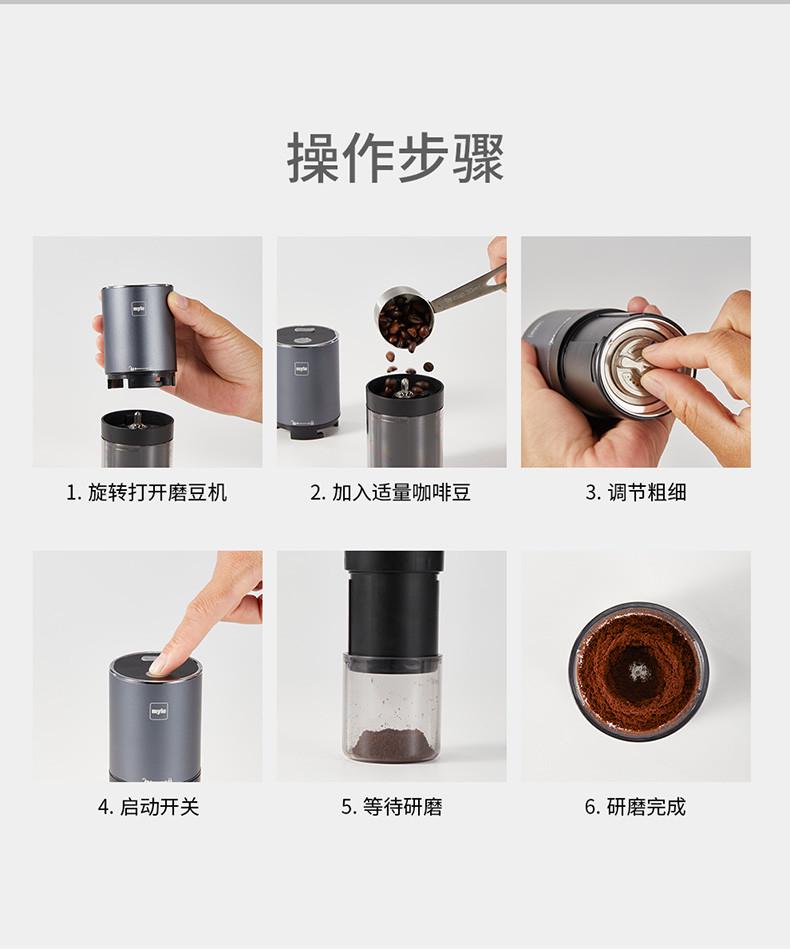 操作步骤

1. 旋转打开磨豆机

2. 加入适量咖啡豆

3. 调节粗细

4. 启动开关

5. 等待研磨

6. 研磨完成