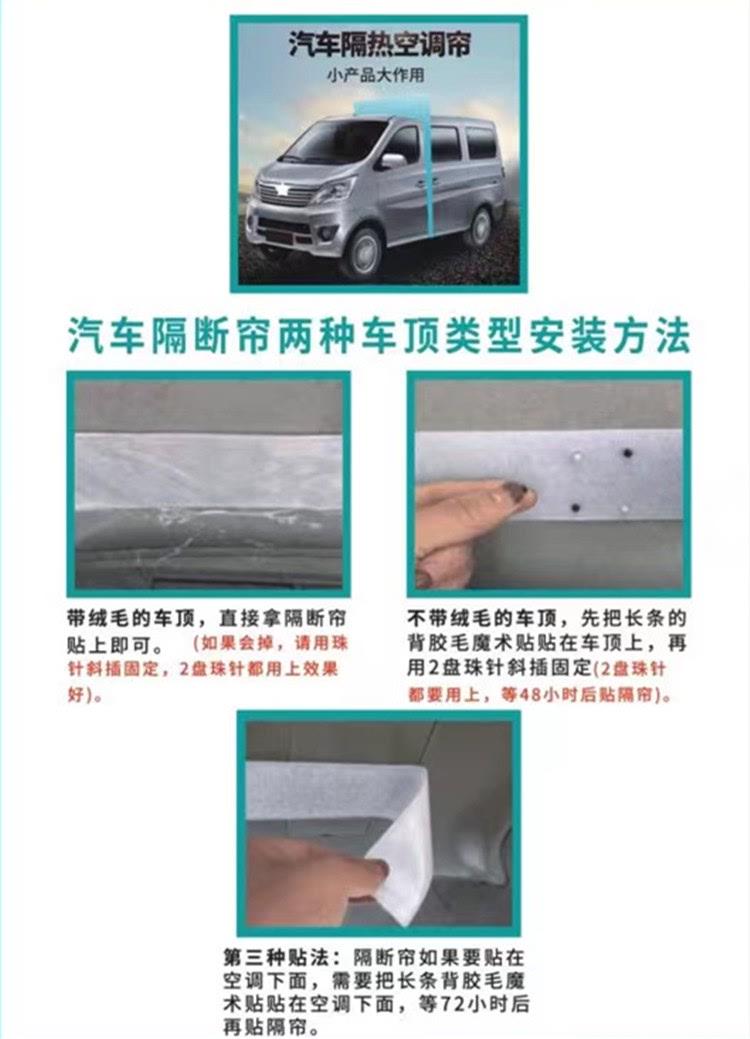 汽车隔热空调帘

小产品大作用

汽车隔断帘两种车顶类型安装方法

带绒毛的车顶，直接拿隔断帘贴上即可。（如果会掉，请用珠针斜插固定，2盘珠针都用上效果好）。

不带绒毛的车顶，先把长条的背胶毛魔术贴贴在车顶上，再用2盘珠针斜插固定(2盘珠针都要用上，等48小时后贴隔帘)。

第三种贴法：隔断帘如果要贴在空调下面，需要把长条背胶毛魔术贴贴在空调下面，等72小时后再贴隔帘。