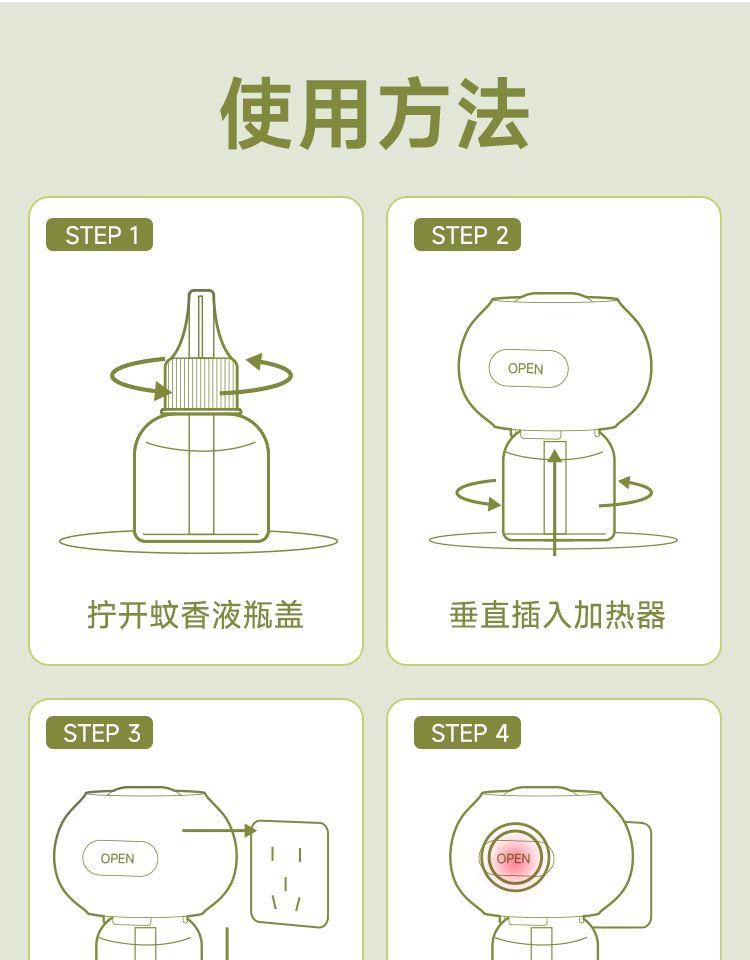 使用方法

STEP 1

拧开蚊香液瓶盖

STEP 2

OPEN

垂直插入加热器

STEP 3

OPEN

STEP 4

OPEN