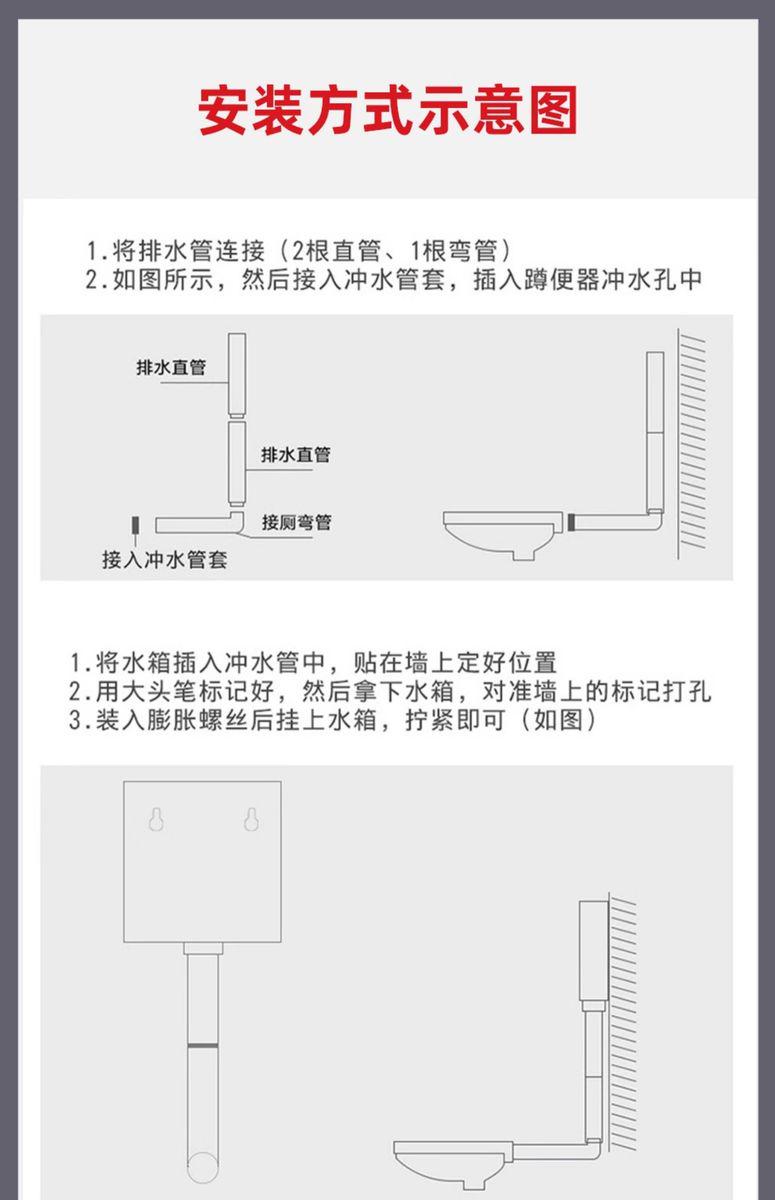 安装方式示意图

1.将排水管连接（2根直管、1根弯管）
2.如图所示，然后接入冲水管套，插入蹲便器冲水孔中

排水直管
排水直管
接厕弯管
接入冲水管套

1.将水箱插入冲水管中，贴在墙上定好位置
2.用大头笔标记好，然后拿下水箱，对准墙上的标记打孔
3.装入膨胀螺丝后挂上水箱，拧紧即可（如图）