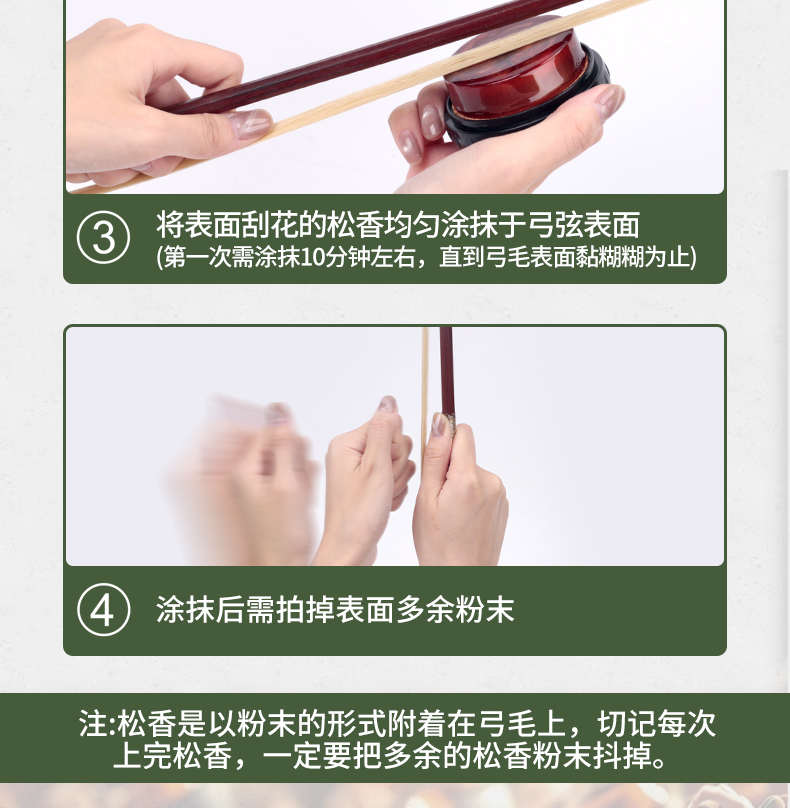 ③ 将表面刮花的松香均匀涂抹于弓弦表面
(第一次需涂抹10分钟左右，直到弓毛表面黏糊糊为止)

④ 涂抹后需拍掉表面多余粉末

注:松香是以粉末的形式附着在弓毛上，切记每次上完松香，一定要把多余的松香粉末抖掉。