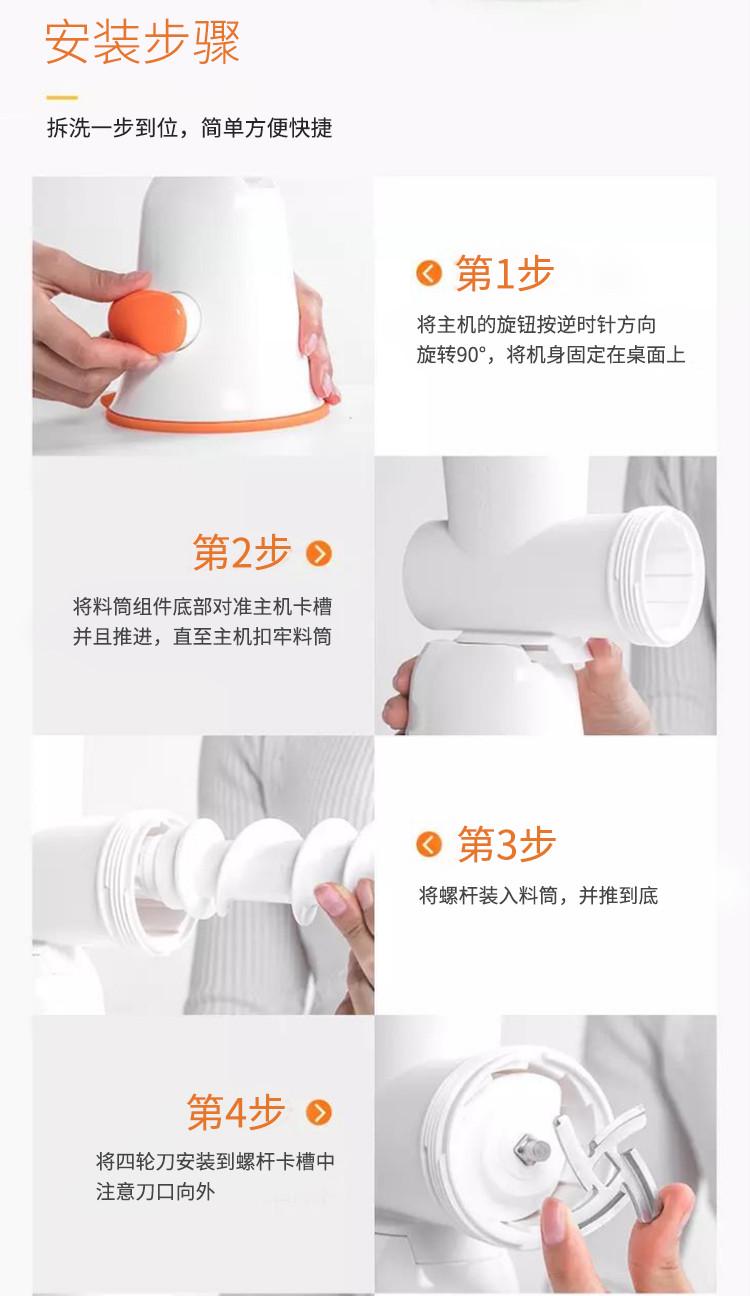 安装步骤

拆洗一步到位，简单方便快捷

第1步

将主机的旋钮按逆时针方向旋转90°，将机身固定在桌面上

第2步

将料筒组件底部对准主机卡槽并且推进，直至主机扣牢料筒

第3步

将螺杆装入料筒，并推到底

第4步

将四轮刀安装到螺杆卡槽中注意刀口向外