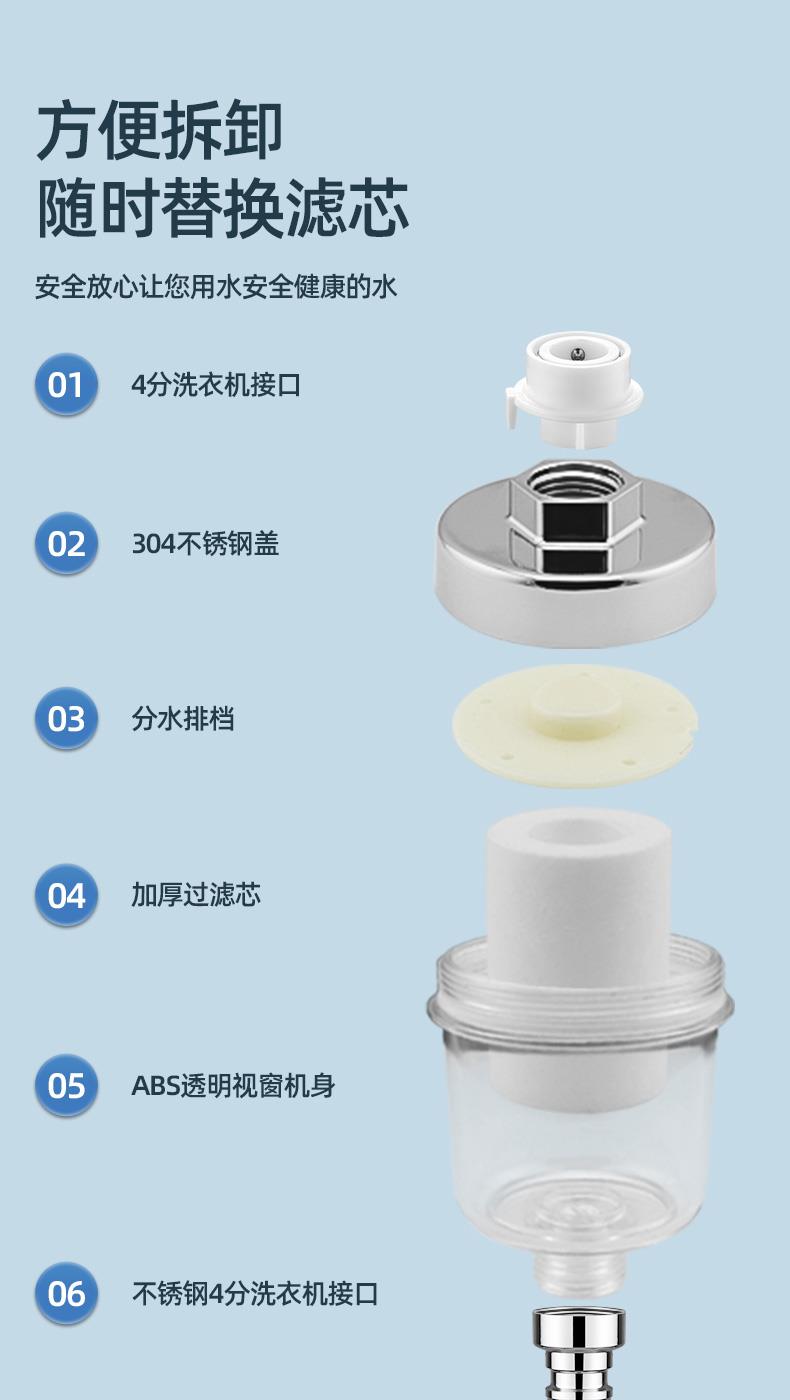 方便拆卸
随时替换滤芯

安全放心让您用水安全健康的水

01 4分洗衣机接口

02 304不锈钢盖

03 分水排档

04 加厚过滤芯

05 ABS透明视窗机身

06 不锈钢4分洗衣机接口