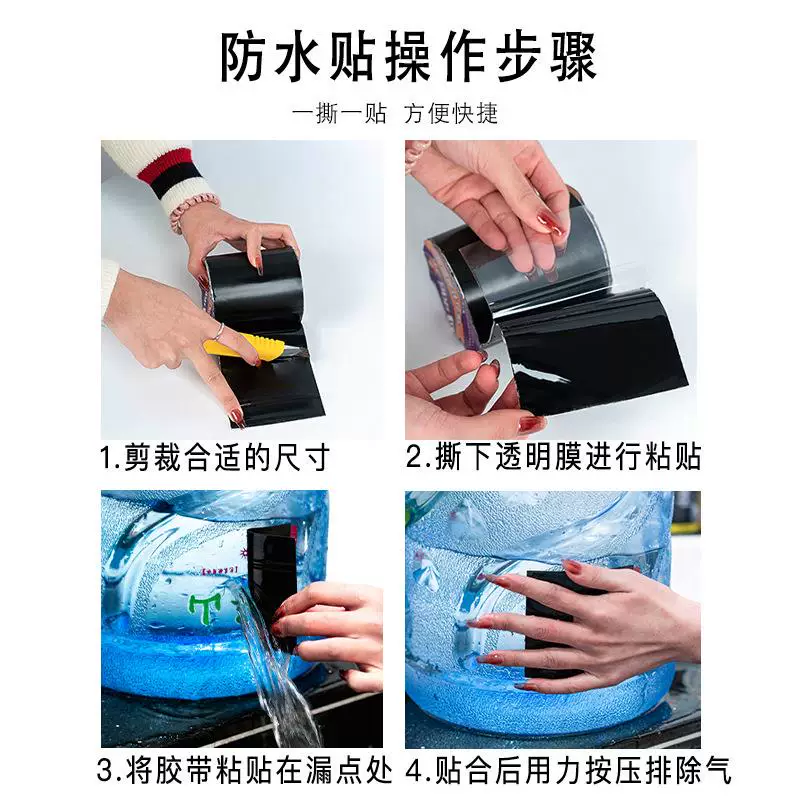 防水贴操作步骤

一撕一贴 方便快捷

1.剪裁合适的尺寸

2.撕下透明膜进行粘贴

3.将胶带粘贴在漏点处

4.贴合后用力按压排除气