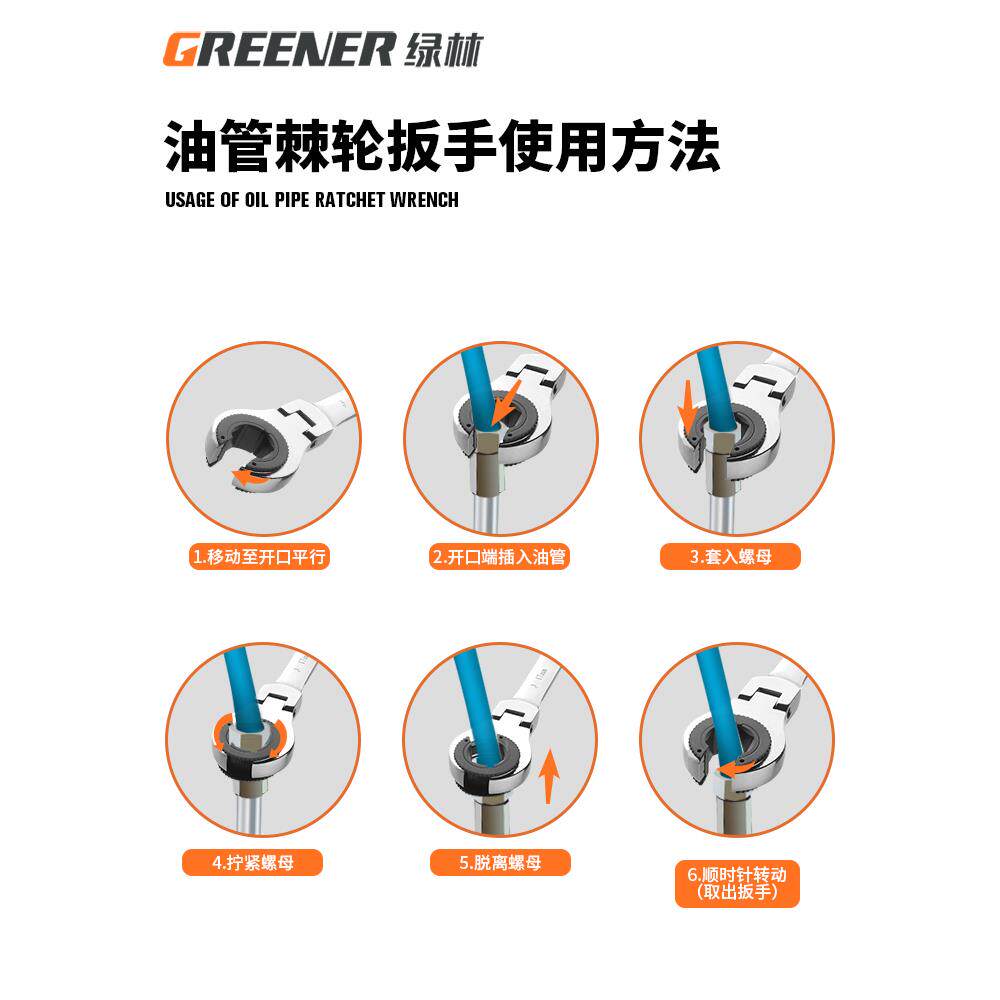 GREENER 绿林

油管棘轮扳手使用方法

USAGE OF OIL PIPE RATCHET WRENCH

1.移动至开口平行

2.开口端插入油管

3.套入螺母

4.拧紧螺母

5.脱离螺母

6.顺时针转动
(取出扳手)