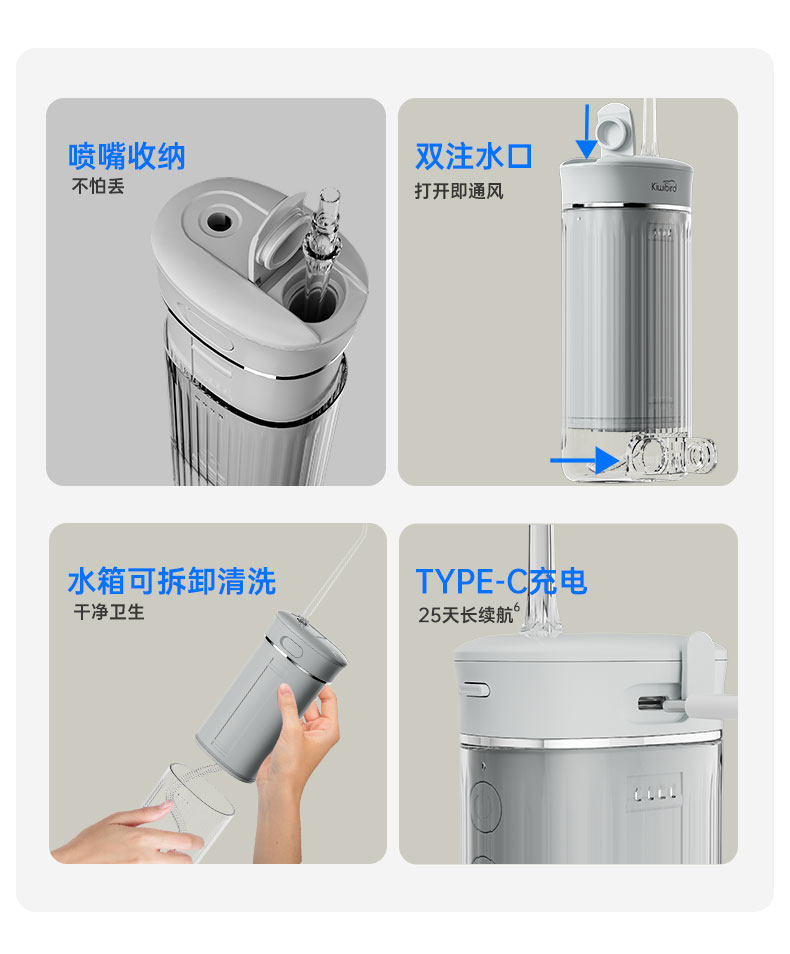 喷嘴收纳
不怕丢

双注水口
打开即通风

Kiwibird

水箱可拆卸清洗
干净卫生

TYPE-C充电
25天长续航$^6$