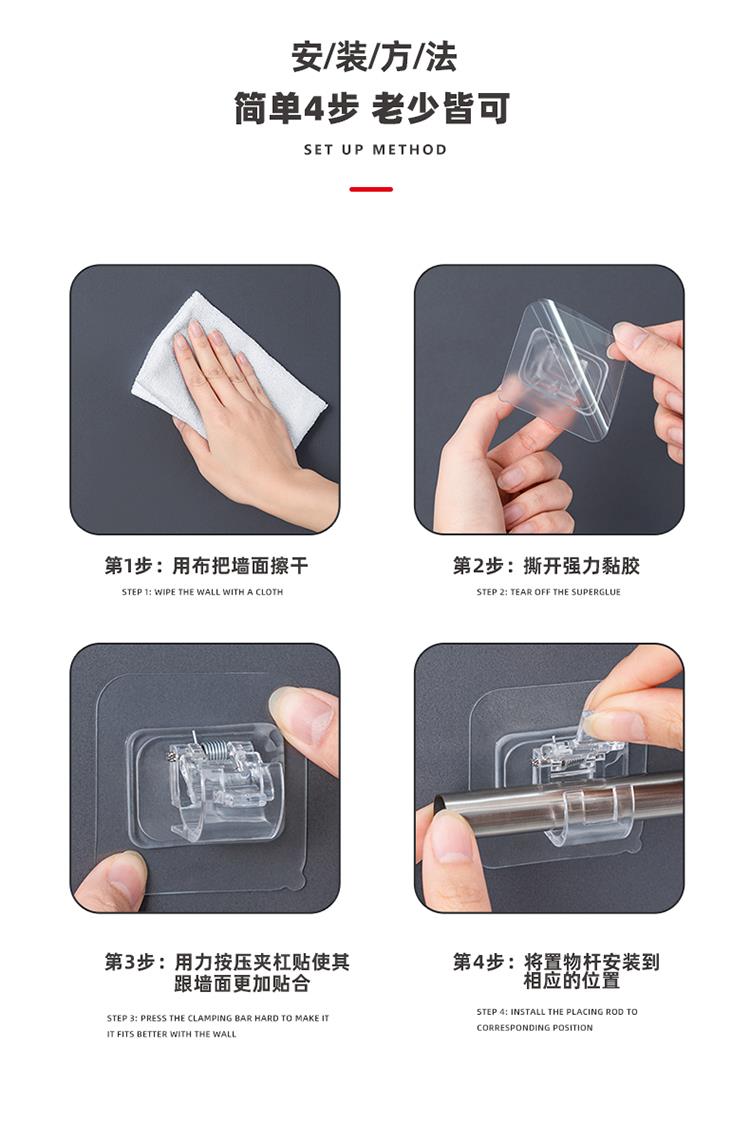 安/装/方/法
简单4步 老少皆可
SET UP METHOD

第1步：用布把墙面擦干
STEP 1: WIPE THE WALL WITH A CLOTH

第2步：撕开强力黏胶
STEP 2: TEAR OFF THE SUPERGLUE

第3步：用力按压夹杠贴使其跟墙面更加贴合
STEP 3: PRESS THE CLAMPING BAR HARD TO MAKE IT IT FITS BETTER WITH THE WALL

第4步：将置物杆安装到相应的位置
STEP 4: INSTALL THE PLACING ROD TO CORRESPONDING POSITION