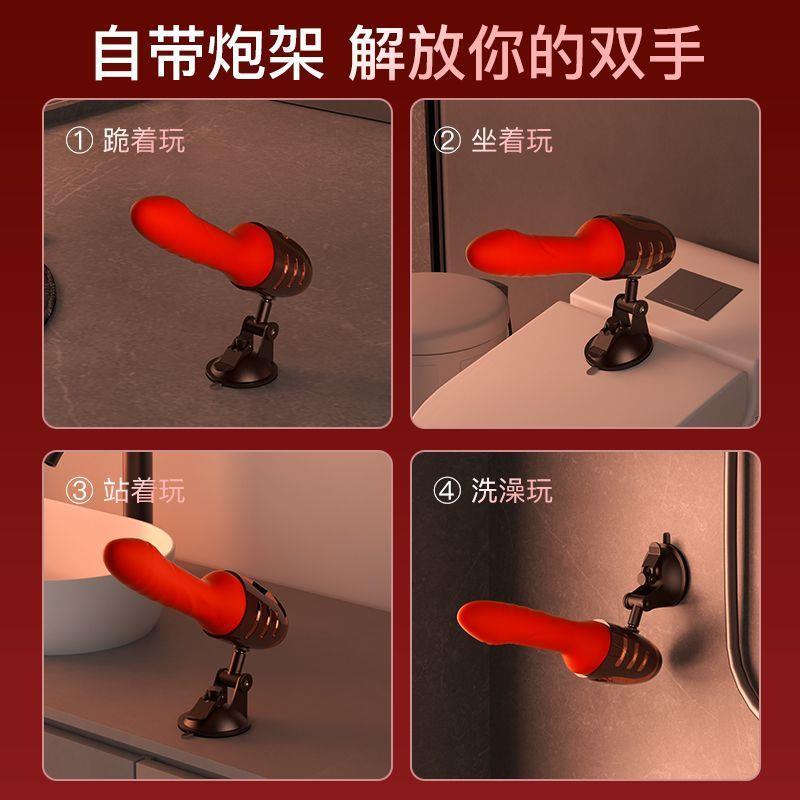 自带炮架 解放你的双手

① 跪着玩

② 坐着玩

③ 站着玩

④ 洗澡玩