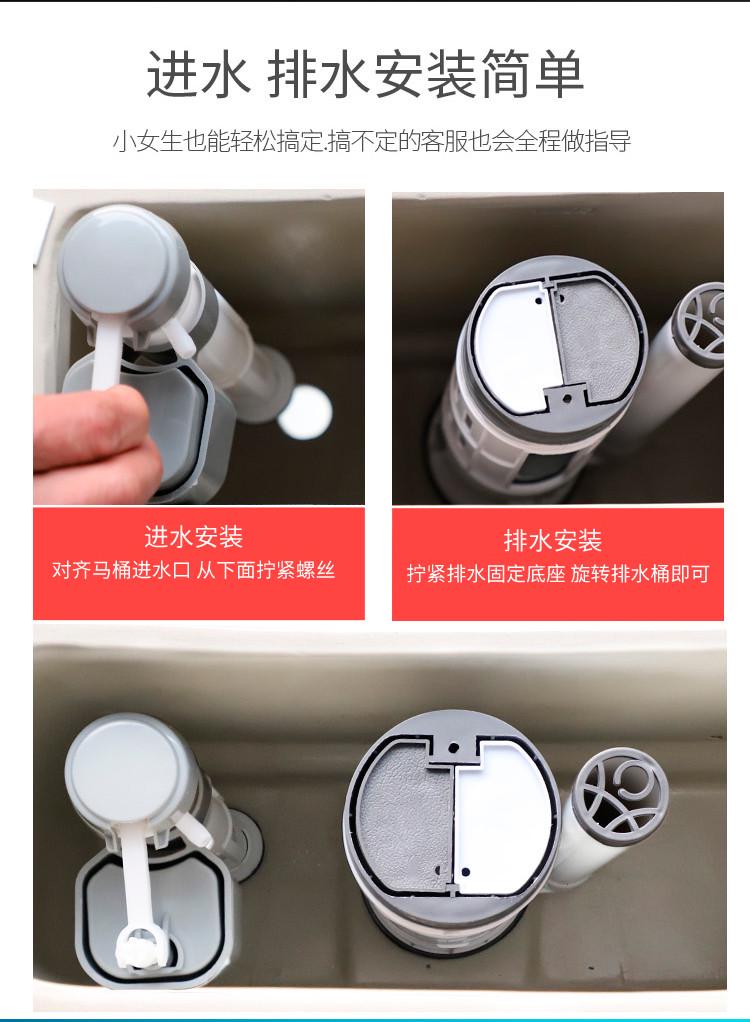 进水 排水安装简单

小女生也能轻松搞定.搞不定的客服也会全程做指导

进水安装
对齐马桶进水口 从下面拧紧螺丝

排水安装
拧紧排水固定底座 旋转排水桶即可