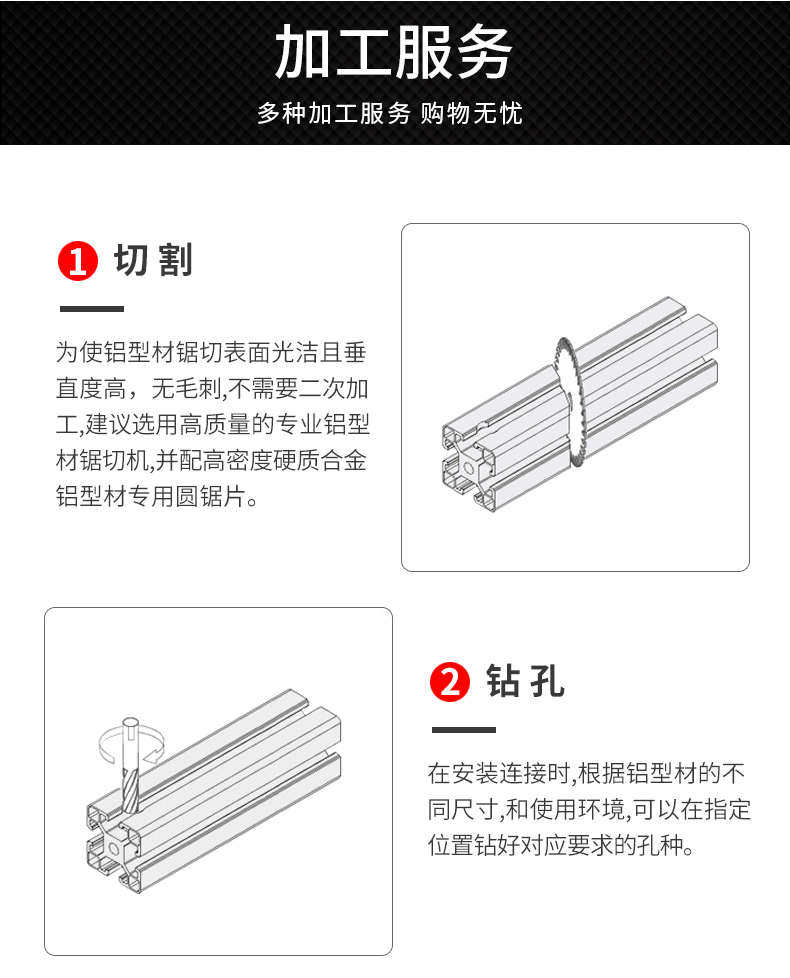 加工服务

多种加工服务 购物无忧

1 切割

为使铝型材锯切表面光洁且垂直度高，无毛刺,不需要二次加工,建议选用高质量的专业铝型材锯切机,并配高密度硬质合金铝型材专用圆锯片。

2 钻孔

在安装连接时,根据铝型材的不同尺寸,和使用环境,可以在指定位置钻好对应要求的孔种。