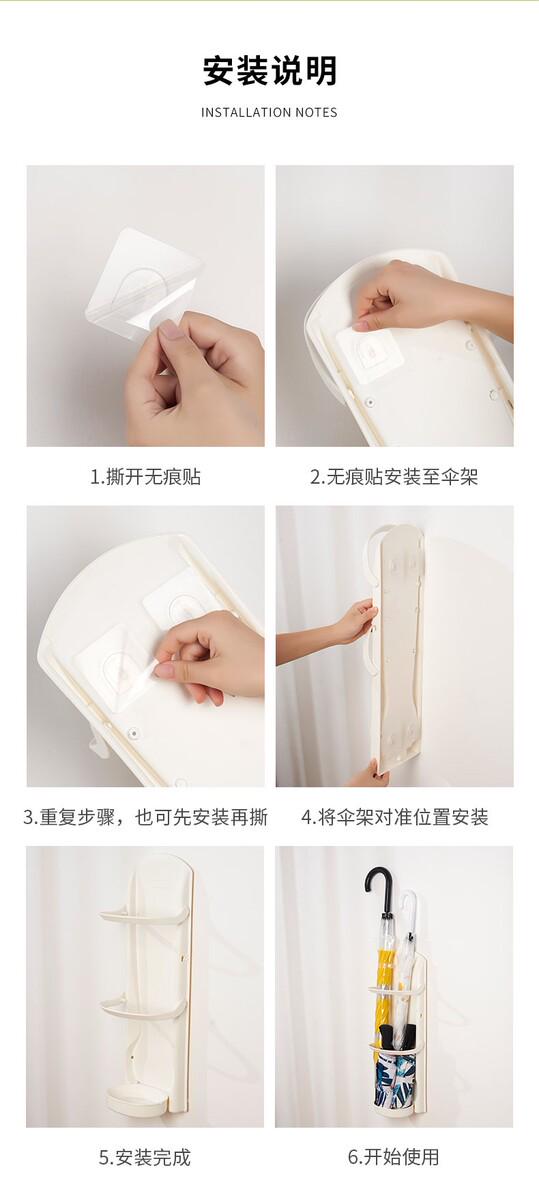 安装说明

INSTALLATION NOTES

1.撕开无痕贴

2.无痕贴安装至伞架

3.重复步骤，也可先安装再撕

4.将伞架对准位置安装

5.安装完成

6.开始使用