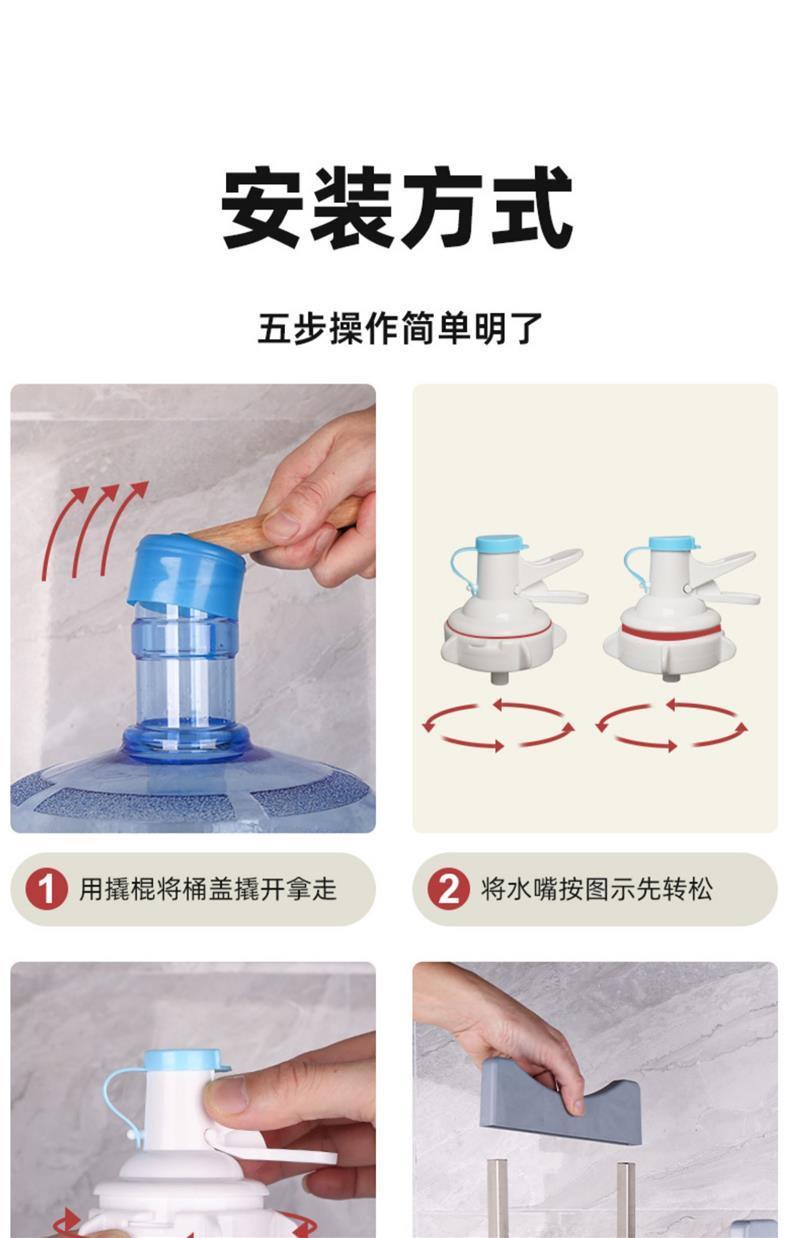 安装方式

五步操作简单明了

1 用撬棍将桶盖撬开拿走

2 将水嘴按图示先转松