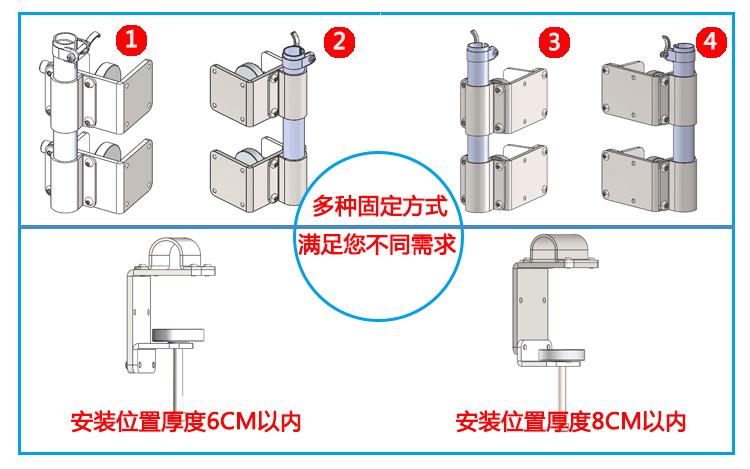 1

2

3

4

多种固定方式

满足您不同需求

安装位置厚度6CM以内

安装位置厚度8CM以内