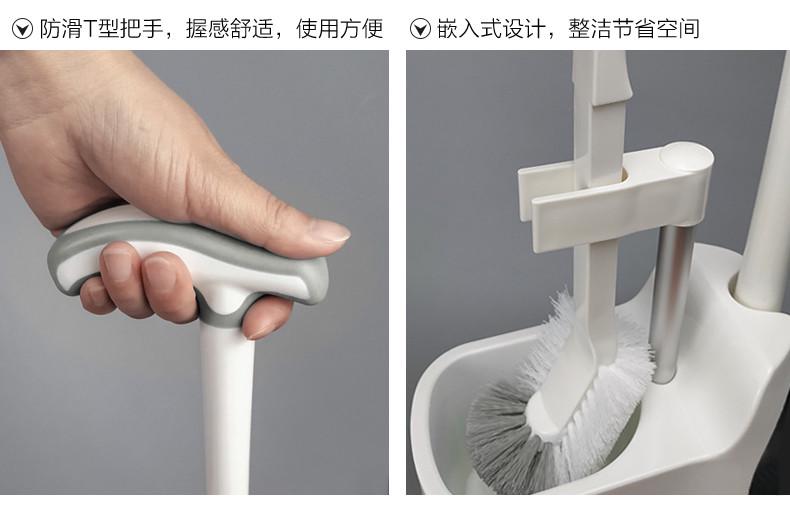 防滑T型把手，握感舒适，使用方便

嵌入式设计，整洁节省空间