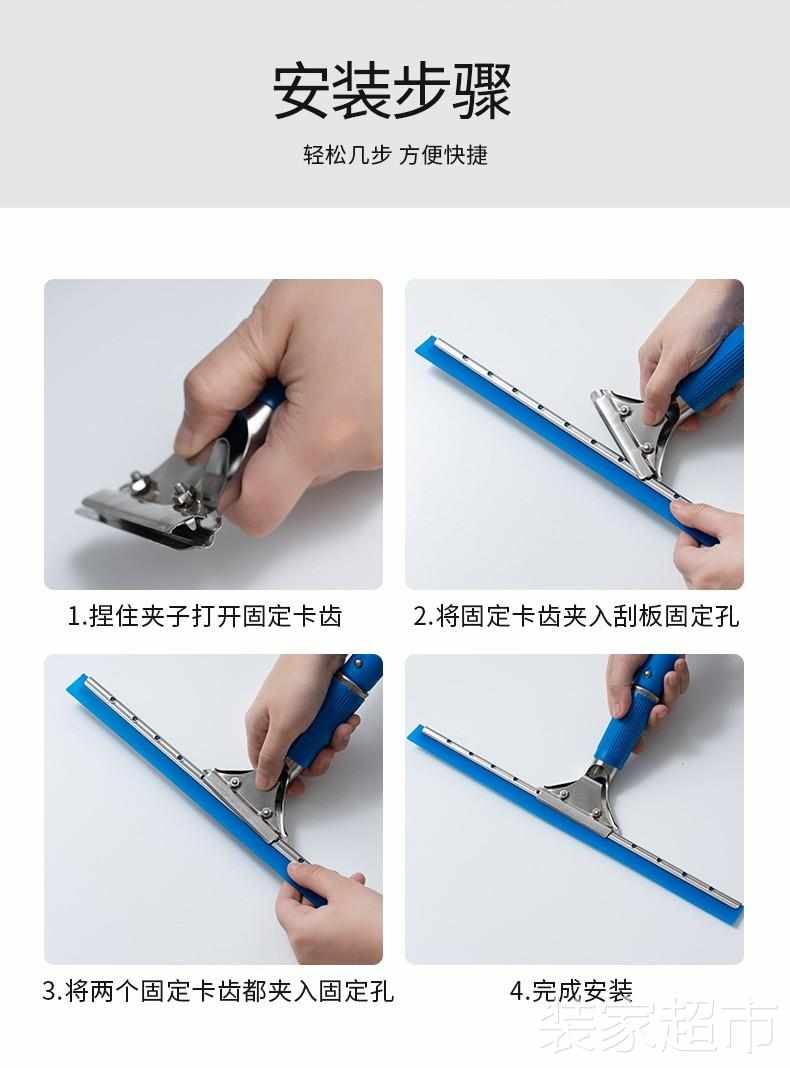 安装步骤

轻松几步 方便快捷

1.捏住夹子打开固定卡齿

2.将固定卡齿夹入刮板固定孔

3.将两个固定卡齿都夹入固定孔

4.完成安装

装家超市