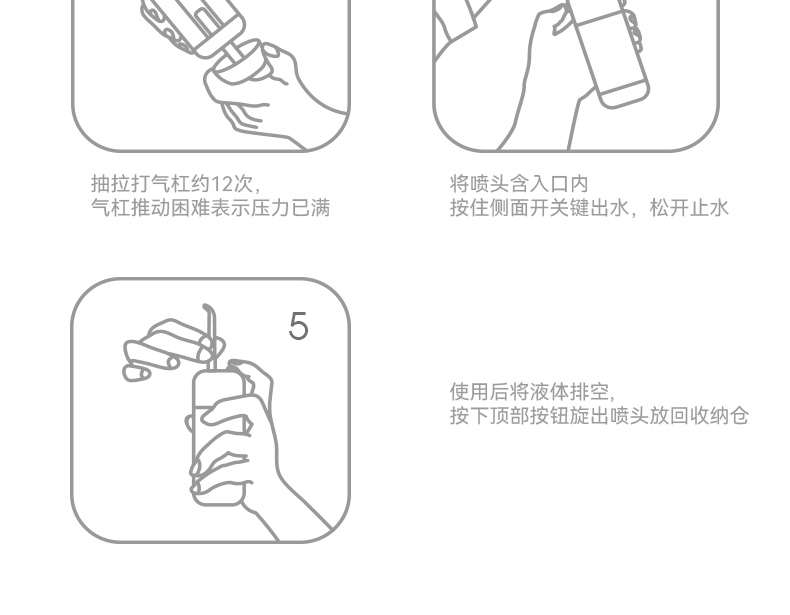 抽拉打气杠约12次，
气杠推动困难表示压力已满

将喷头含入口内
按住侧面开关键出水，松开止水

5

使用后将液体排空，
按下顶部按钮旋出喷头放回收纳仓