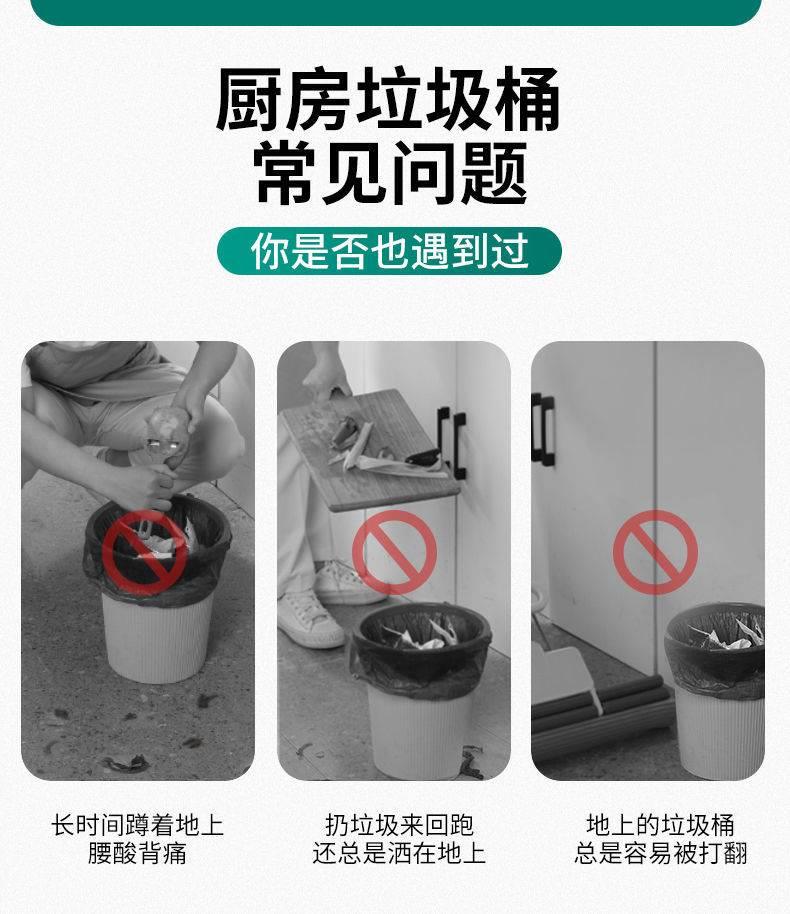 厨房垃圾桶
常见问题

你是否也遇到过

长时间蹲着地上
腰酸背痛

扔垃圾来回跑
还总是洒在地上

地上的垃圾桶
总是容易被打翻