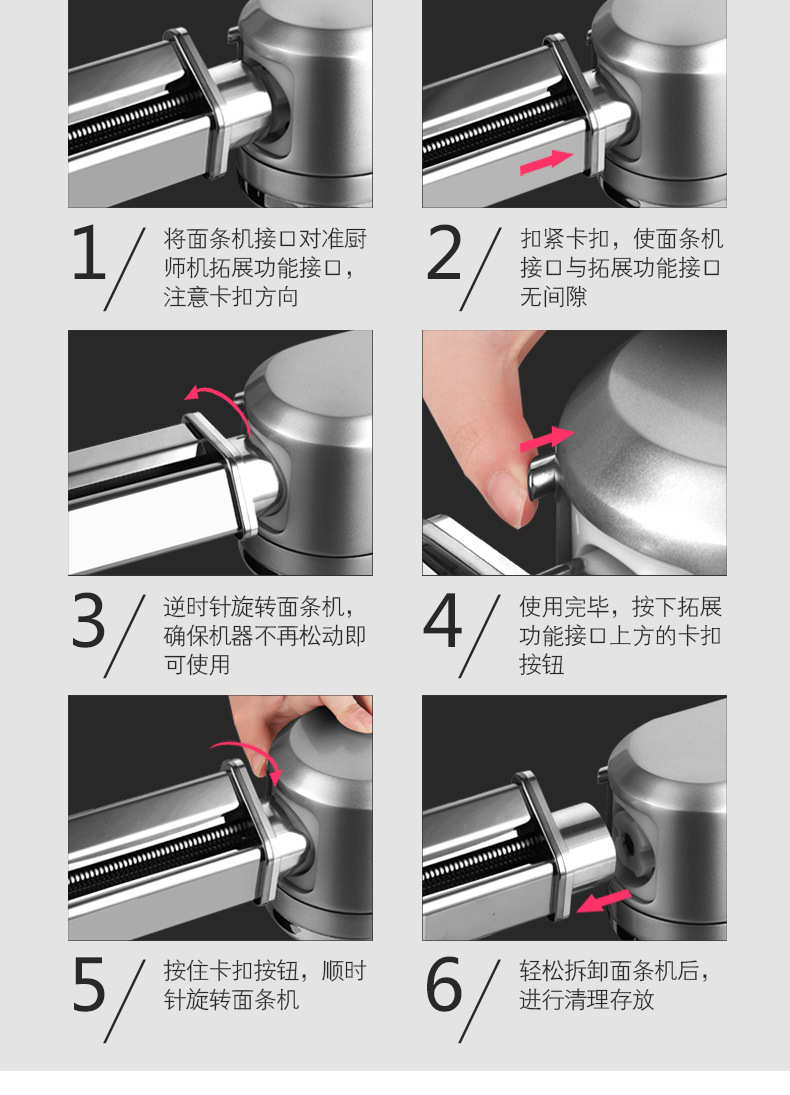 1/ 将面条机接口对准厨师机拓展功能接口，注意卡扣方向

2/ 扣紧卡扣，使面条机接口与拓展功能接口无间隙

3/ 逆时针旋转面条机，确保机器不再松动即可使用

4/ 使用完毕，按下拓展功能接口上方的卡扣按钮

5/ 按住卡扣按钮，顺时针旋转面条机

6/ 轻松拆卸面条机后，进行清理存放