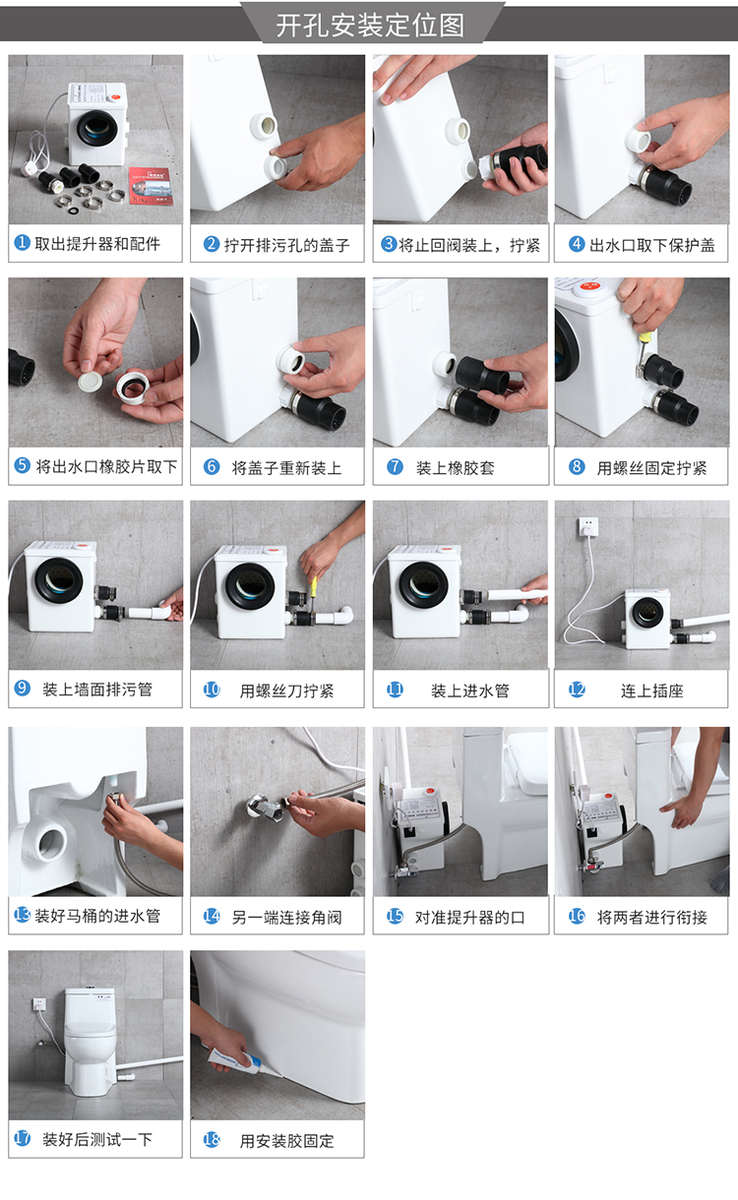 开孔安装定位图

1 取出提升器和配件

2 拧开排污孔的盖子

3 将止回阀装上，拧紧

4 出水口取下保护盖

5 将出水口橡胶片取下

6 将盖子重新装上

7 装上橡胶套

8 用螺丝固定拧紧

9 装上墙面排污管

10 用螺丝刀拧紧

11 装上进水管

12 连上插座

13 装好马桶的进水管

14 另一端连接角阀

15 对准提升器的口

16 将两者进行衔接

17 装好后测试一下

18 用安装胶固定