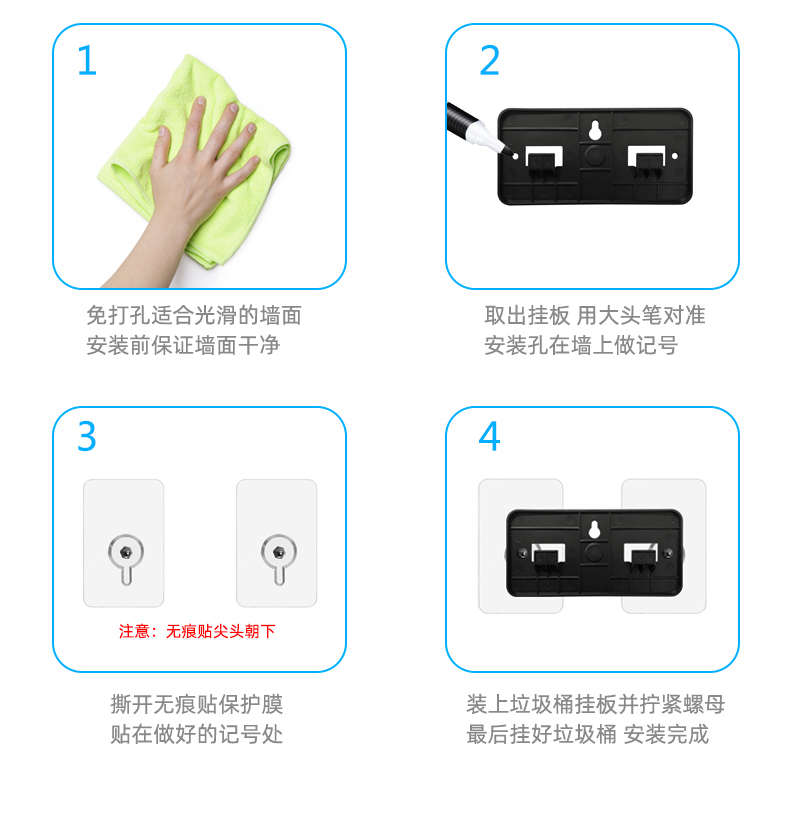 1

免打孔适合光滑的墙面
安装前保证墙面干净

2

取出挂板 用大头笔对准
安装孔在墙上做记号

3

注意：无痕贴尖头朝下

撕开无痕贴保护膜
贴在做好的记号处

4

装上垃圾桶挂板并拧紧螺母
最后挂好垃圾桶 安装完成