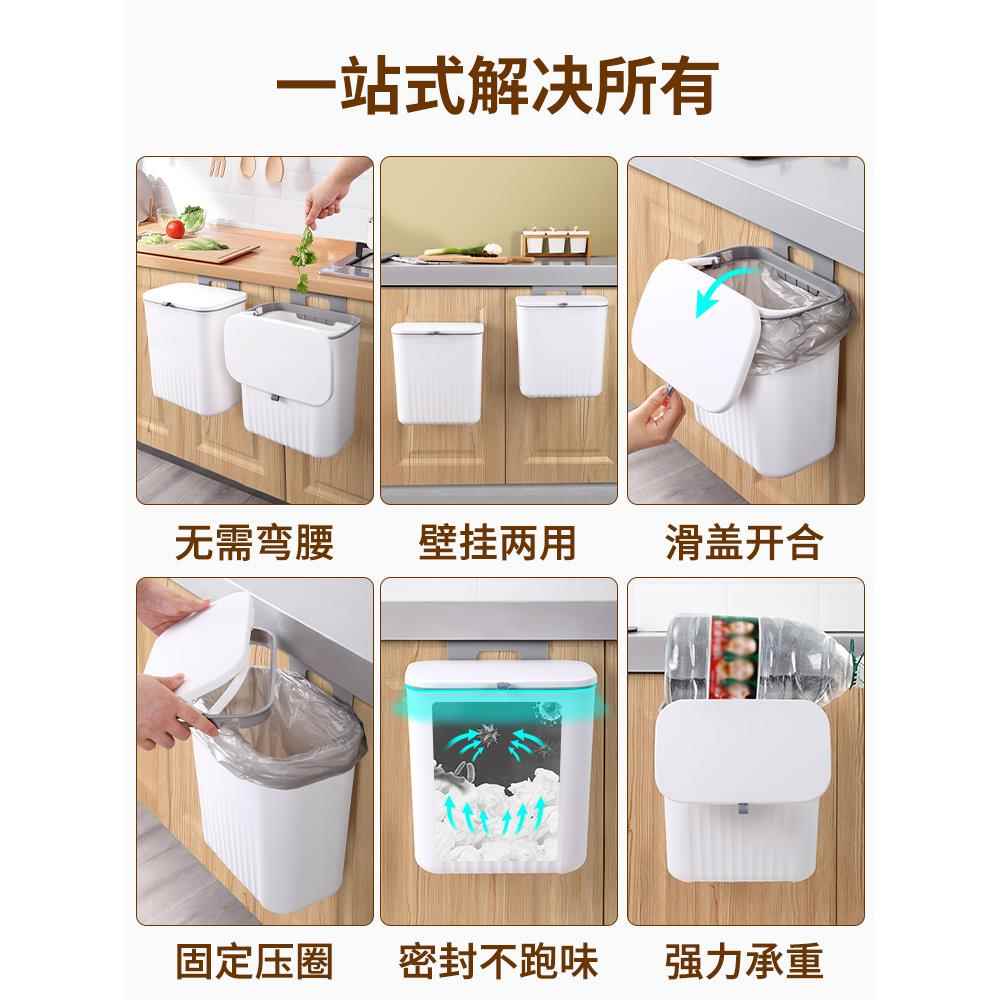 一站式解决所有

无需弯腰

壁挂两用

滑盖开合

固定压圈

密封不跑味

强力承重