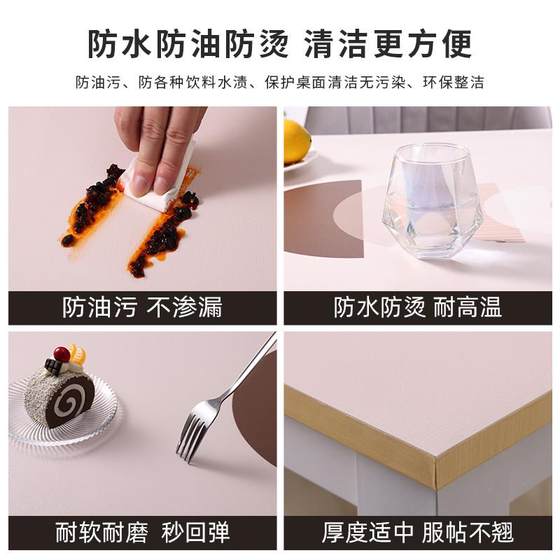 防水防油防烫 清洁更方便

防油污、防各种饮料水渍、保护桌面清洁无污染、环保整洁

防油污 不渗漏

防水防烫 耐高温

耐软耐磨 秒回弹

厚度适中 服帖不翘