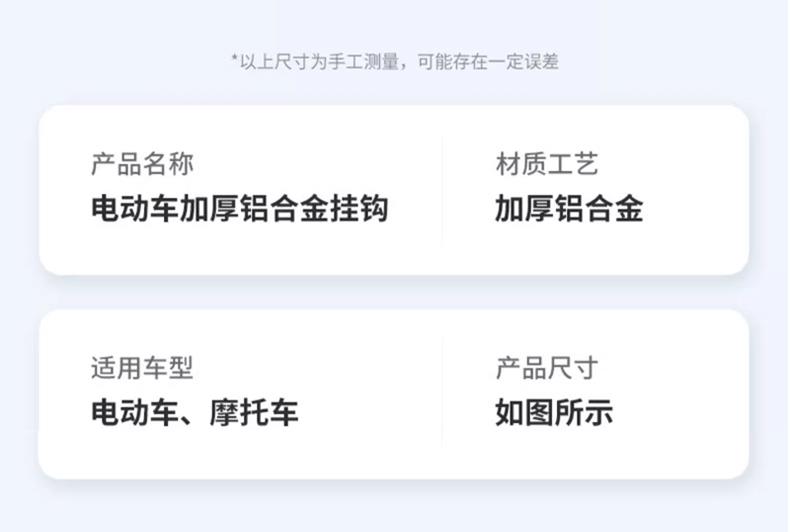 *以上尺寸为手工测量，可能存在一定误差

产品名称
电动车加厚铝合金挂钩

材质工艺
加厚铝合金

适用车型
电动车、摩托车

产品尺寸
如图所示