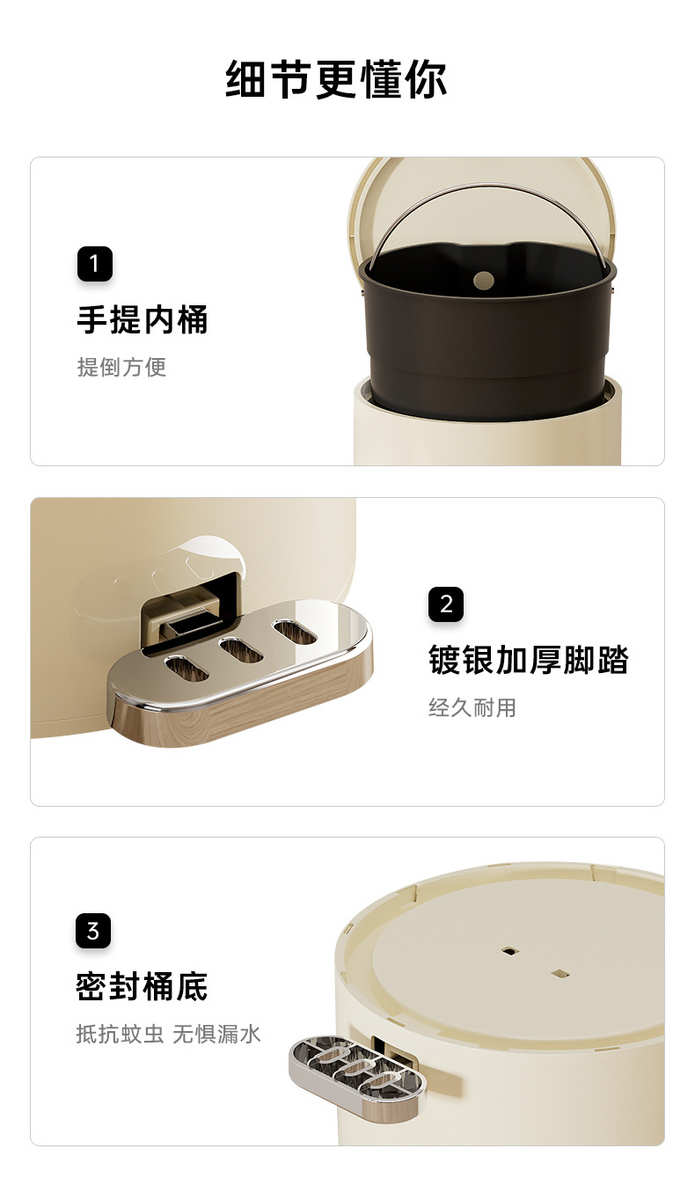 细节更懂你

1
手提内桶
提倒方便

2
镀银加厚脚踏
经久耐用

3
密封桶底
抵抗蚊虫 无惧漏水