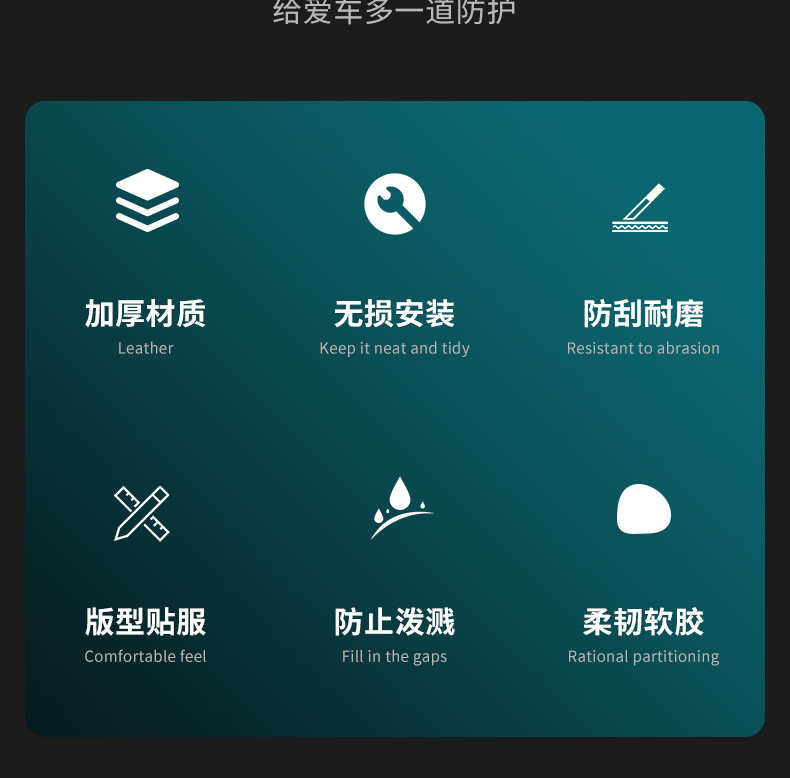 给爱车多一道防护

加厚材质
Leather

无损安装
Keep it neat and tidy

防刮耐磨
Resistant to abrasion

版型贴服
Comfortable feel

防止泼溅
Fill in the gaps

柔韧软胶
Rational partitioning