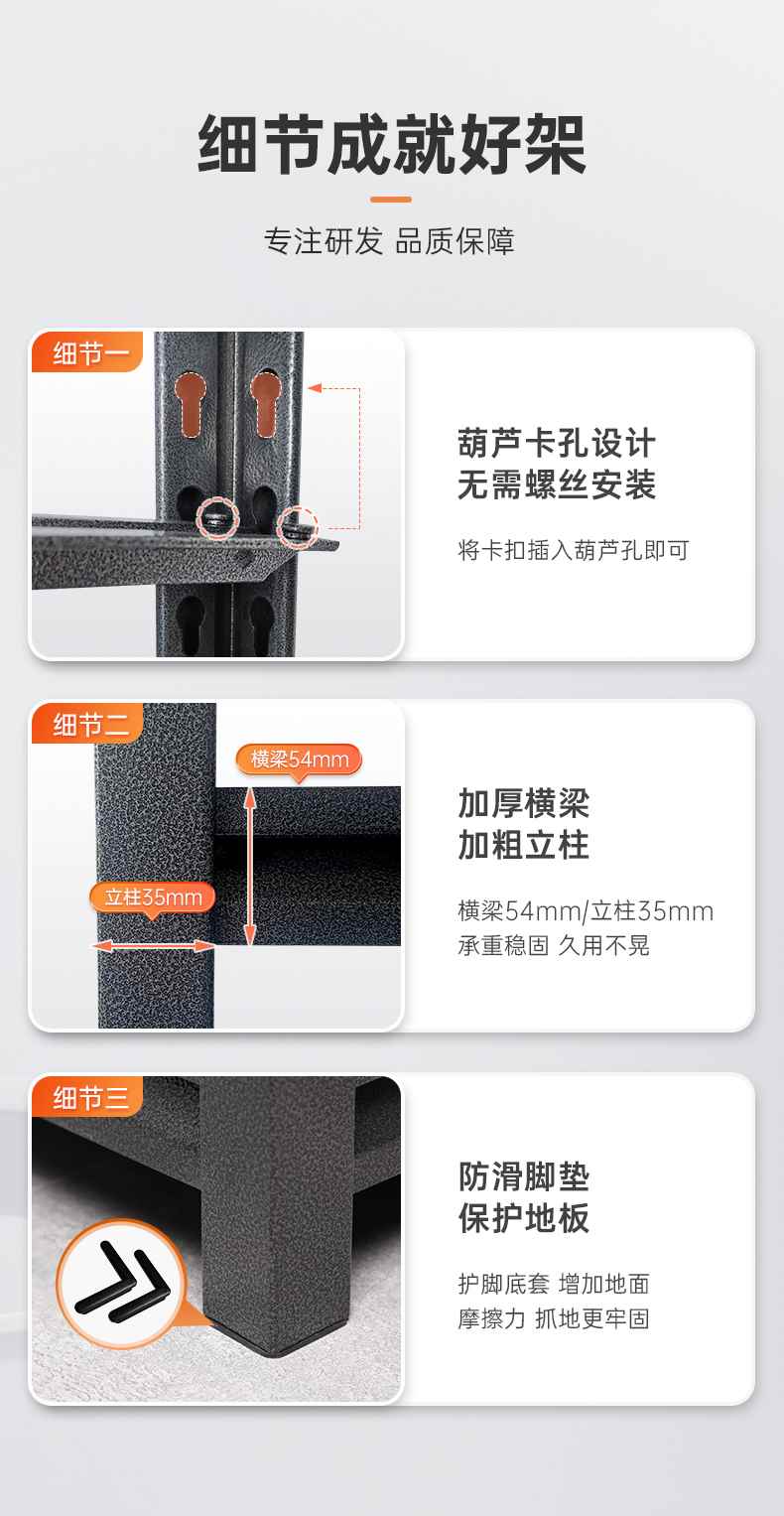 细节成就好架

专注研发 品质保障

细节一

葫芦卡孔设计
无需螺丝安装

将卡扣插入葫芦孔即可

细节二

横梁54mm

立柱35mm

加厚横梁
加粗立柱

横梁54mm/立柱35mm
承重稳固 久用不晃

细节三

防滑脚垫
保护地板

护脚底套 增加地面
摩擦力 抓地更牢固