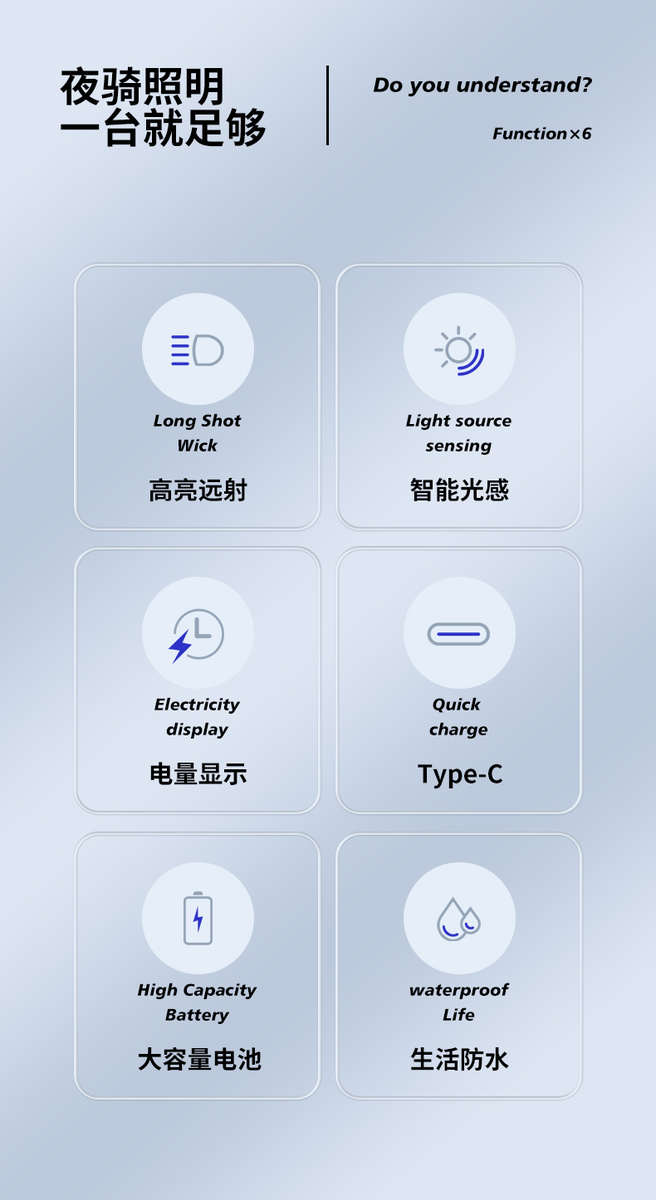 夜骑照明
一台就足够

Do you understand?

Function×6

Long Shot
Wick

高亮远射

Light source
sensing

智能光感

Electricity
display

电量显示

Quick
charge

Type-C

High Capacity
Battery

大容量电池

waterproof
Life

生活防水