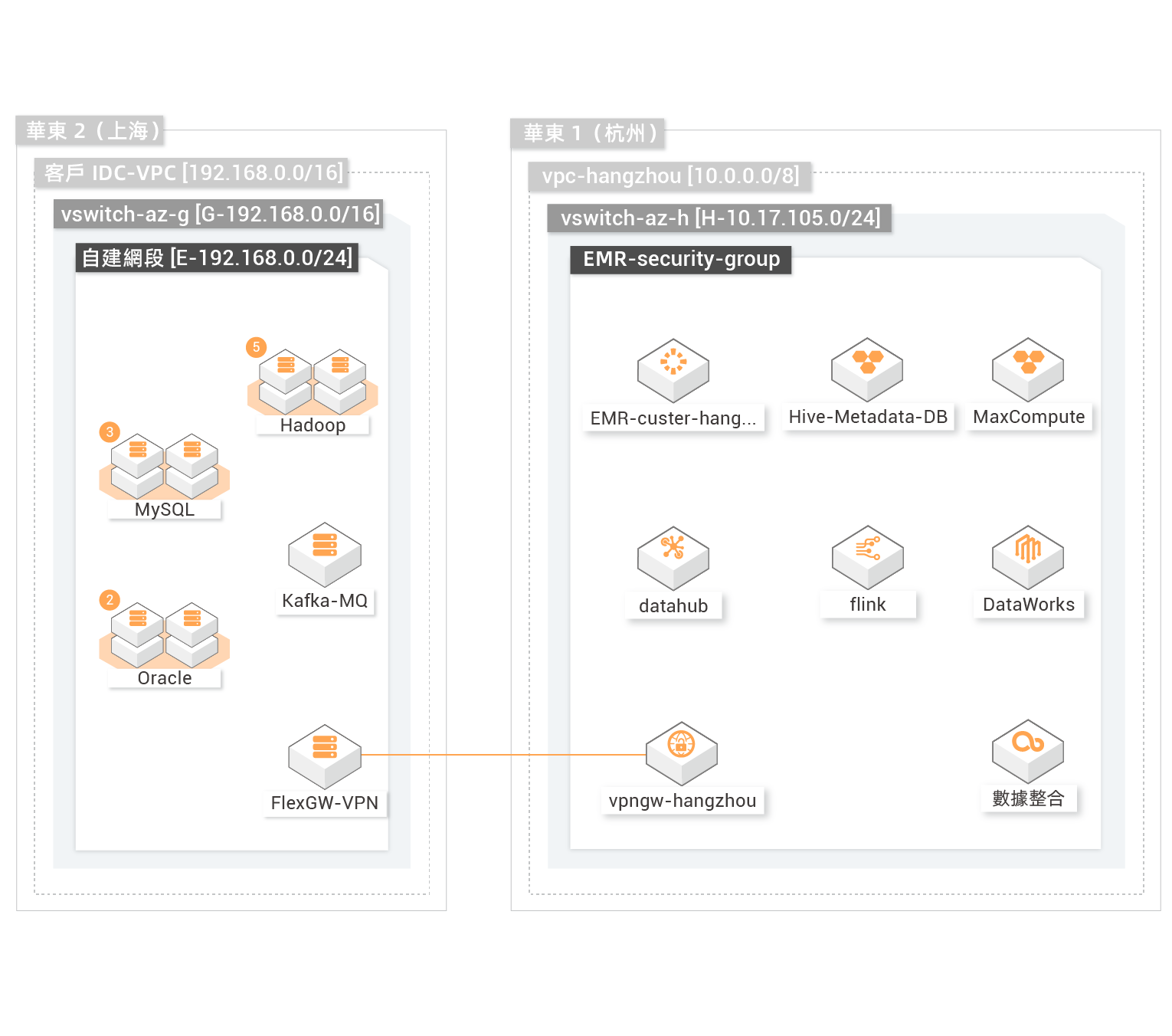 華東 2（上海）

客戶 IDC-VPC [192.168.0.0/16]

vswitch-az-g [G-192.168.0.0/16]

自建網段 [E-192.168.0.0/24]

5
Hadoop

3
MySQL

Kafka-MQ

2
Oracle

FlexGW-VPN

華東 1（杭州）

vpc-hangzhou [10.0.0.0/8]

vswitch-az-h [H-10.17.105.0/24]

EMR-security-group

EMR-custer-hang...

Hive-Metadata-DB

MaxCompute

datahub

flink

DataWorks

vpngw-hangzhou

數據整合