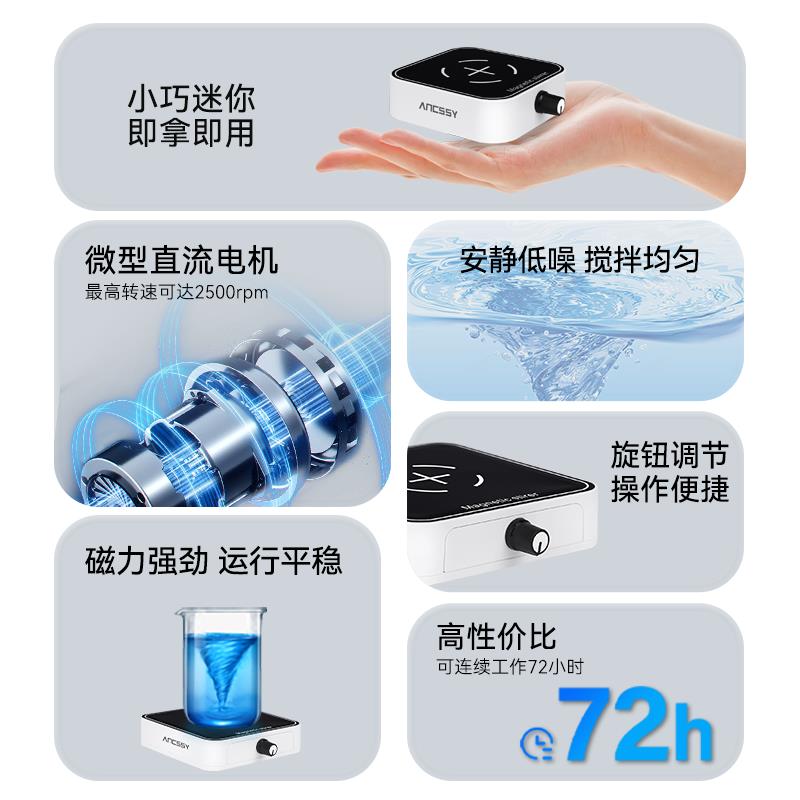 小巧迷你
即拿即用

ANCSSY
Magnetic stirrer

微型直流电机
最高转速可达2500rpm

安静低噪 搅拌均匀

旋钮调节
操作便捷

Magnetic stirrer

磁力强劲 运行平稳

ANCSSY

高性价比
可连续工作72小时

72h