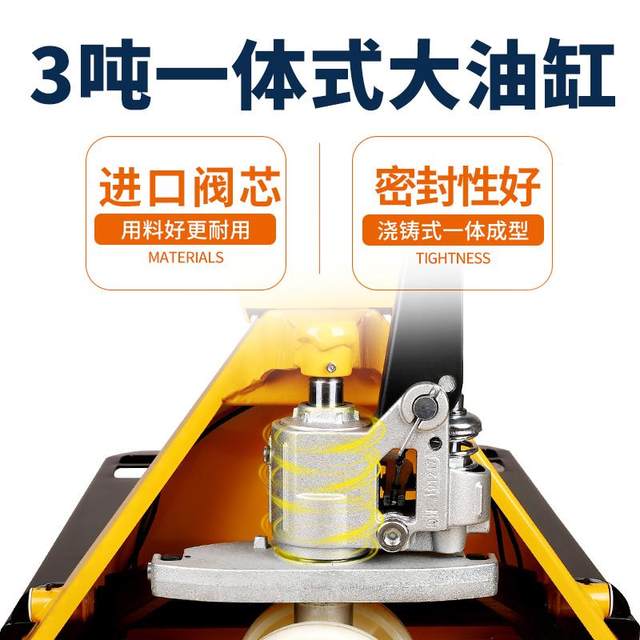 3吨一体式大油缸

进口阀芯
用料好更耐用
MATERIALS

密封性好
浇铸式一体成型
TIGHTNESS