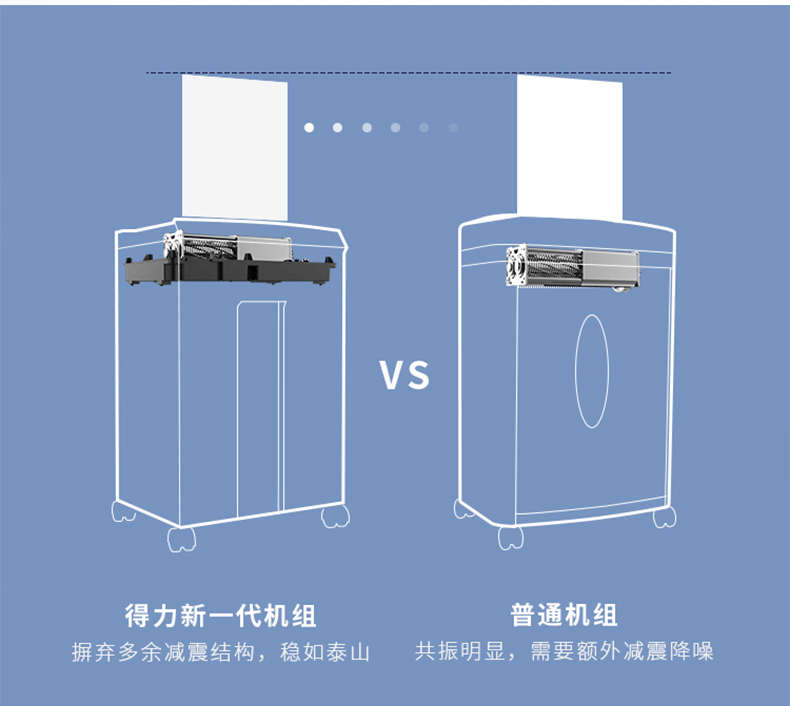 VS

得力新一代机组
摒弃多余减震结构，稳如泰山

普通机组
共振明显，需要额外减震降噪