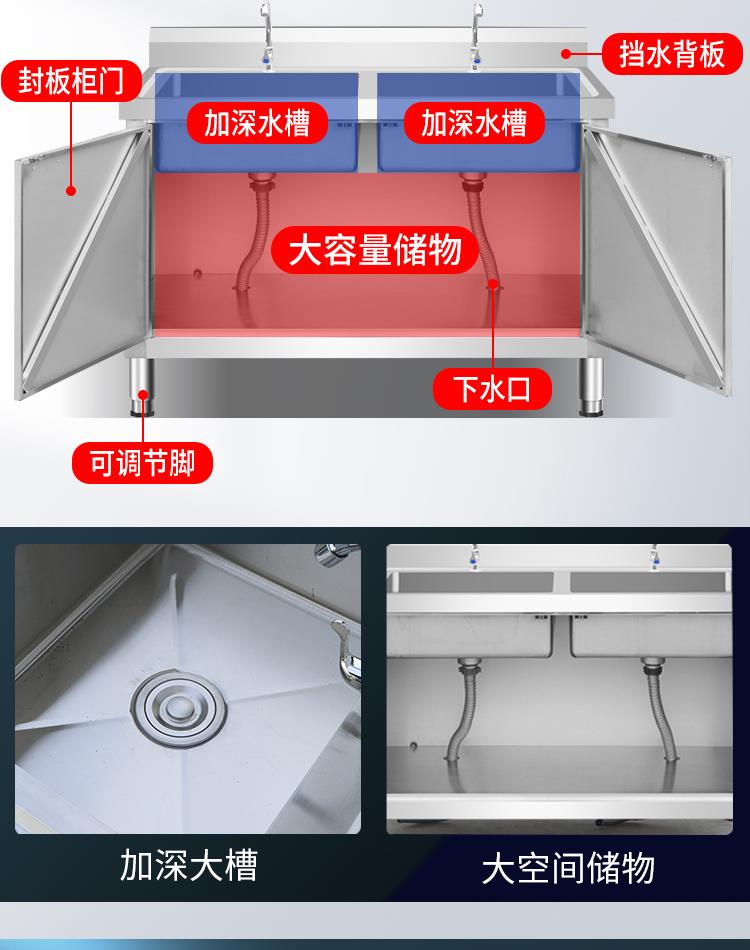 封板柜门

挡水背板

加深水槽

加深水槽

大容量储物

下水口

可调节脚

加深大槽

大空间储物