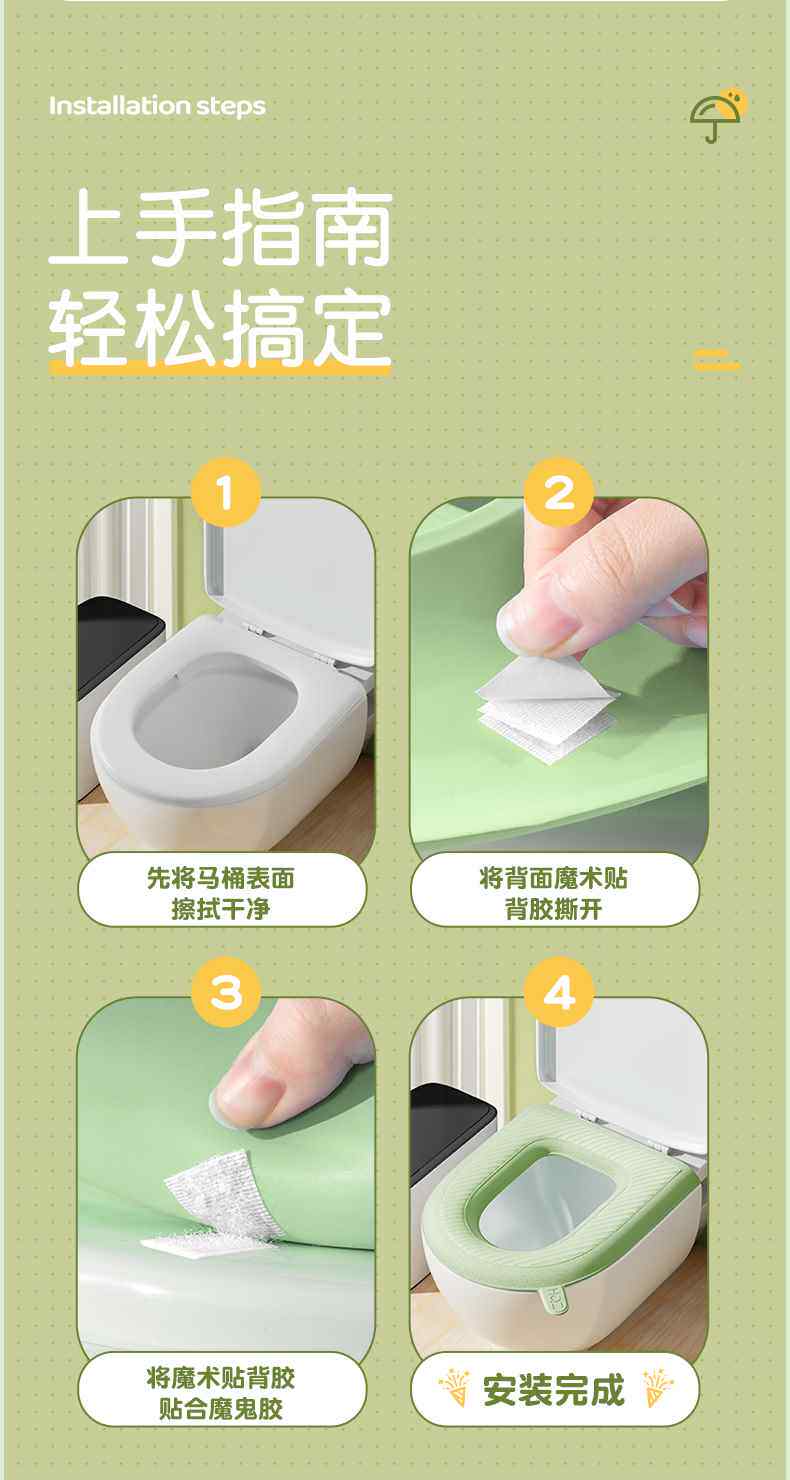 Installation steps

上手指南
轻松搞定

1

先将马桶表面
擦拭干净

2

将背面魔术贴
背胶撕开

3

将魔术贴背胶
贴合魔鬼胶

4

安装完成