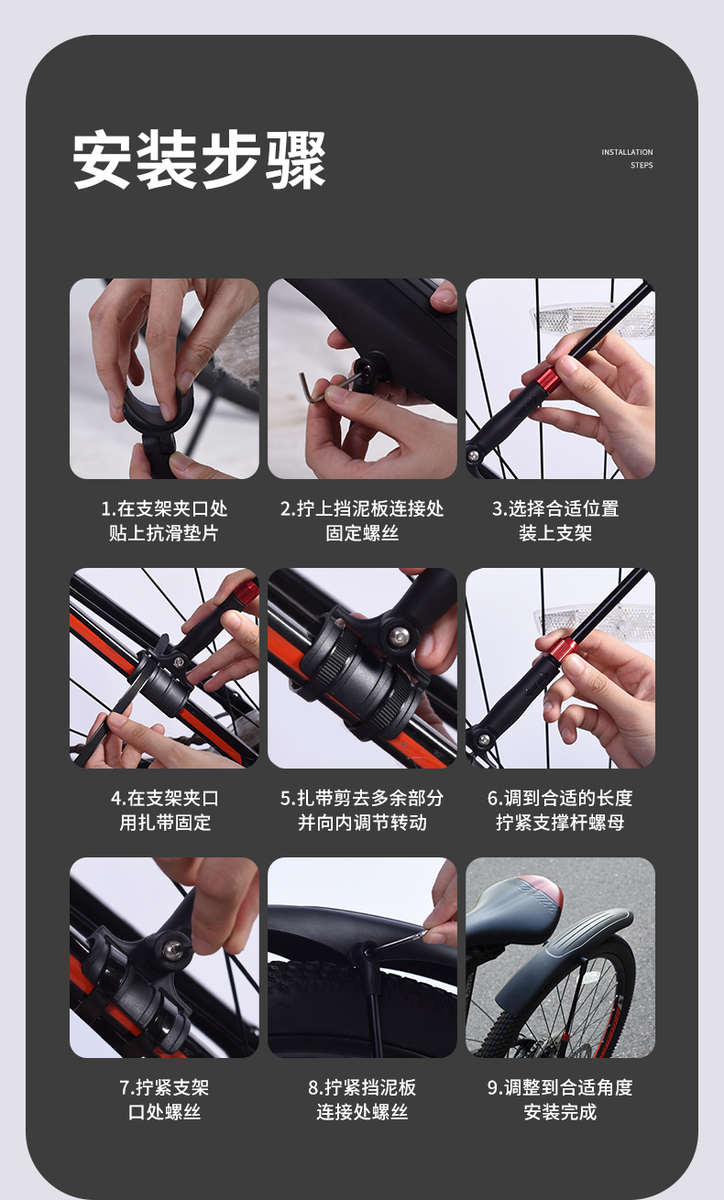 安装步骤

INSTALLATION STEPS

1.在支架夹口处贴上抗滑垫片

2.拧上挡泥板连接处固定螺丝

3.选择合适位置装上支架

4.在支架夹口用扎带固定

5.扎带剪去多余部分并向内调节转动

6.调到合适的长度拧紧支撑杆螺母

7.拧紧支架口处螺丝

8.拧紧挡泥板连接处螺丝

9.调整到合适角度安装完成