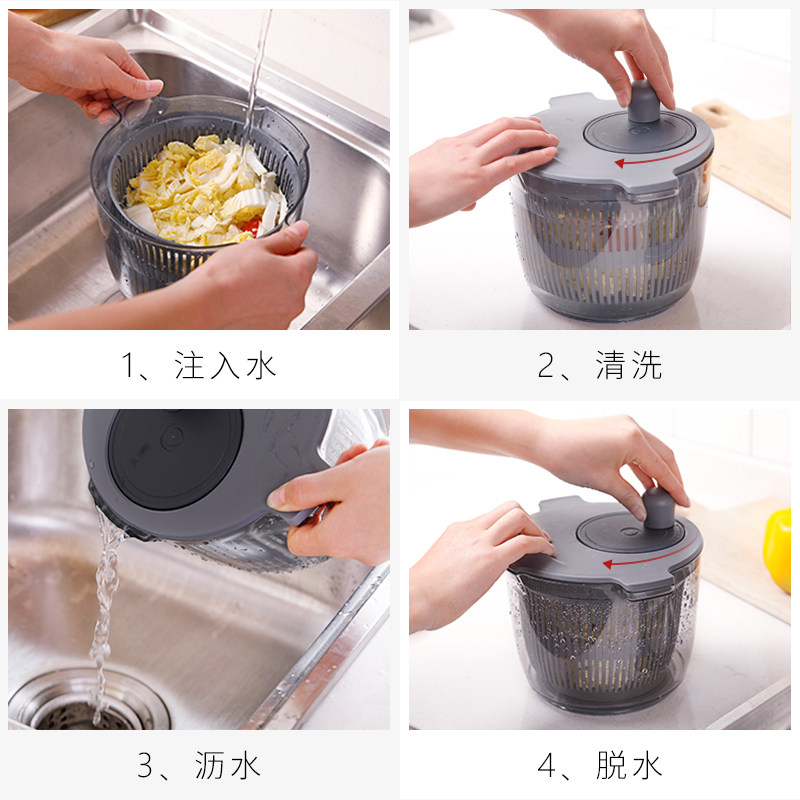 1、注入水

2、清洗

3、沥水

4、脱水