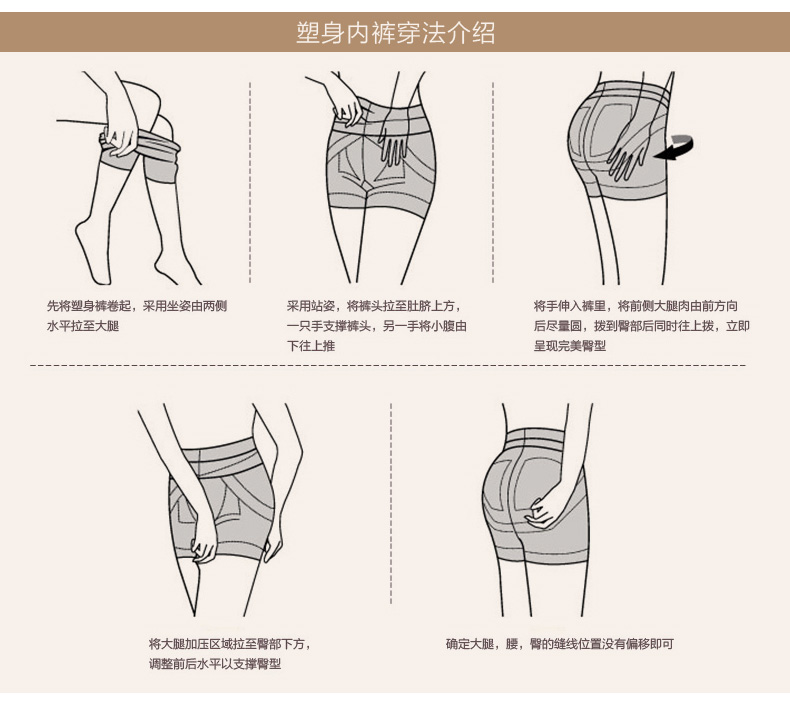 塑身内裤穿法介绍

先将塑身裤卷起，采用坐姿由两侧水平拉至大腿

采用站姿，将裤头拉至肚脐上方，一只手支撑裤头，另一手将小腹由下往上推

将手伸入裤里，将前侧大腿肉由前方向后尽量圆，拨到臀部后同时往上拨，立即呈现完美臀型

将大腿加压区域拉至臀部下方，调整前后水平以支撑臀型

确定大腿，腰，臀的缝线位置没有偏移即可