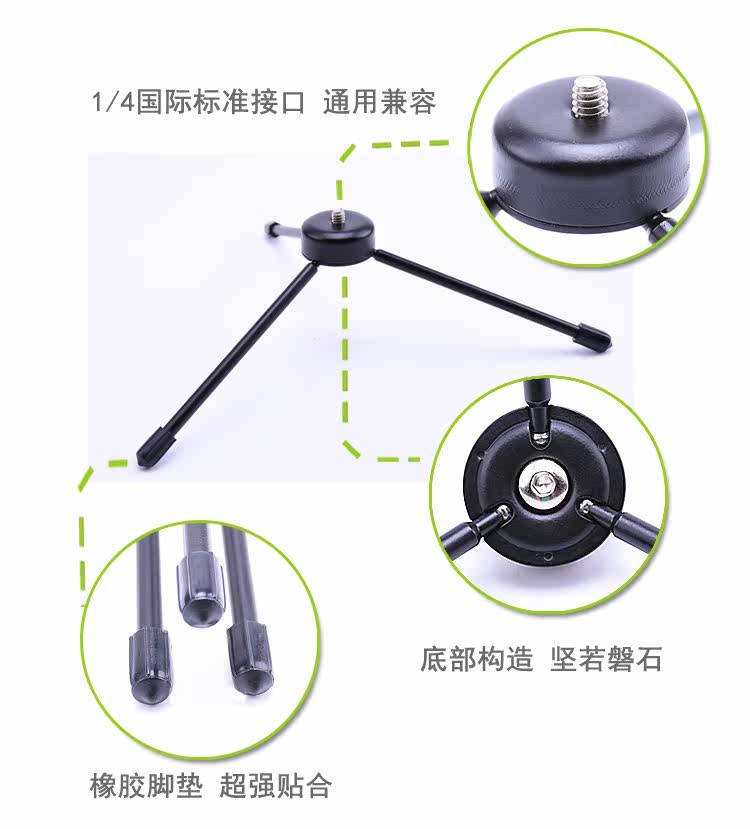 1/4国际标准接口 通用兼容

底部构造 坚若磐石

橡胶脚垫 超强贴合