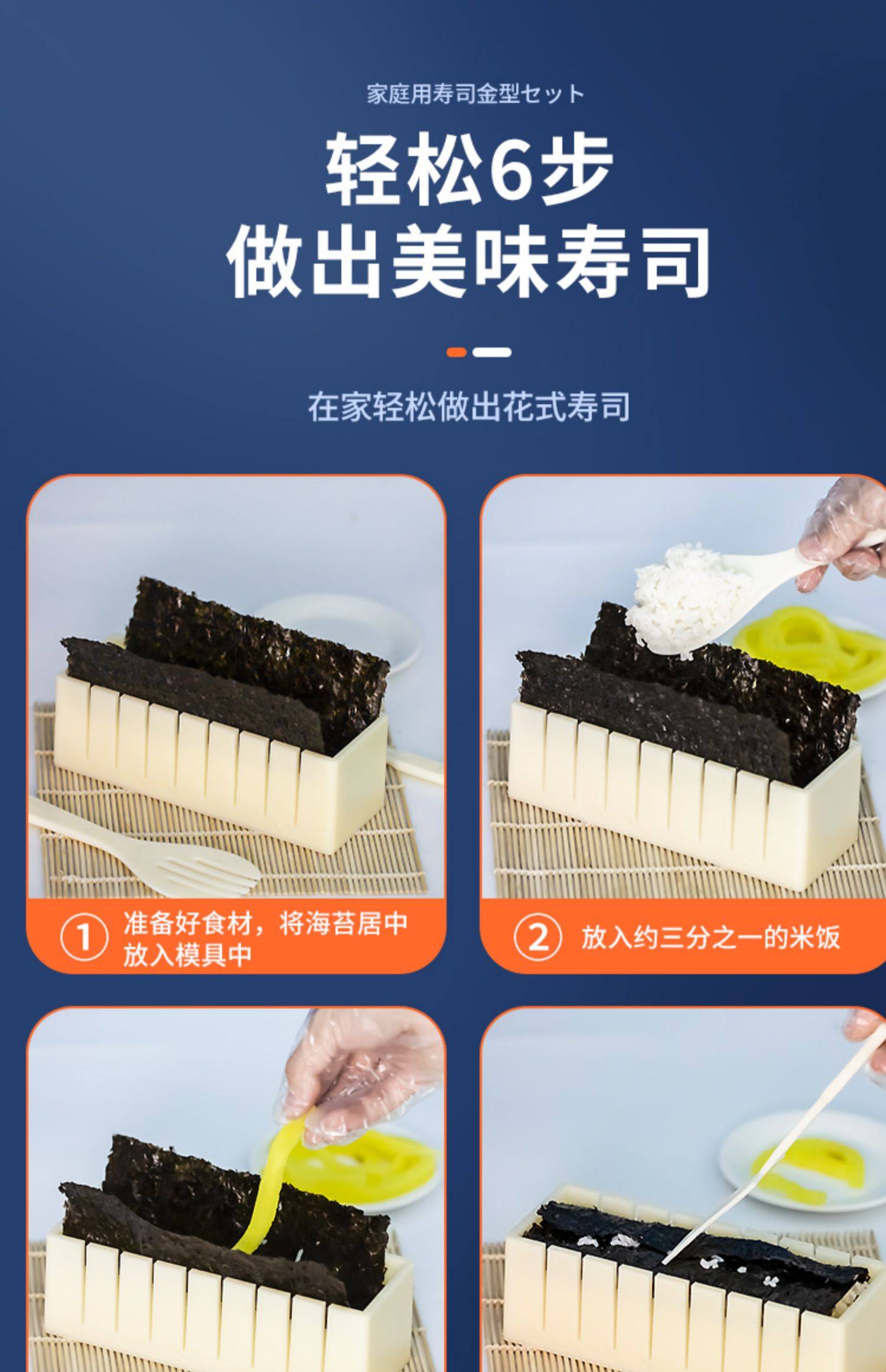 家庭用寿司金型セット

轻松6步
做出美味寿司

在家轻松做出花式寿司

① 准备好食材，将海苔居中放入模具中

② 放入约三分之一的米饭