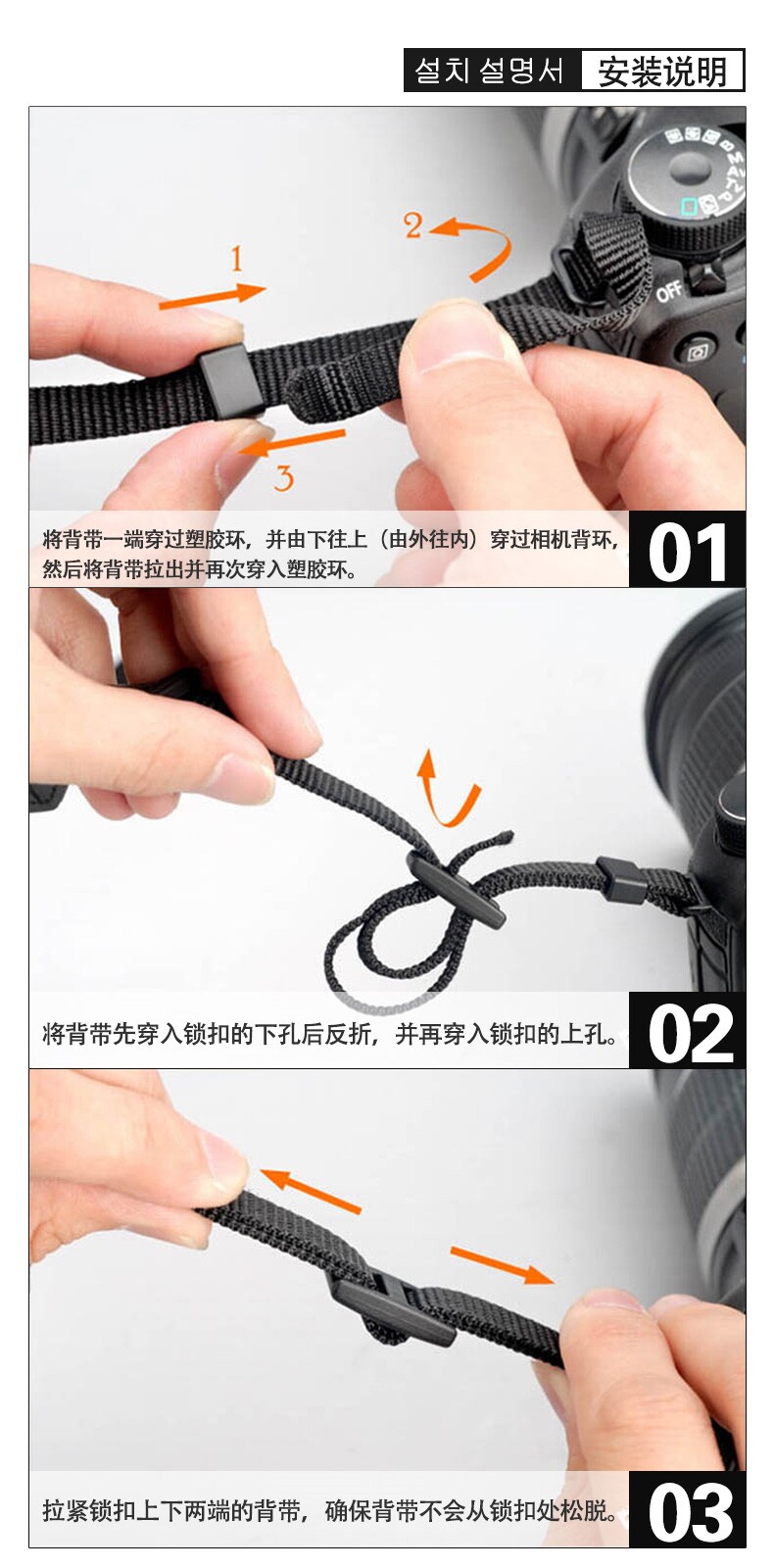 설치 설명서 安装说明

1

2

3

OFF

将背带一端穿过塑胶环，并由下往上（由外往内）穿过相机背环，然后将背带拉出并再次穿入塑胶环。

01

将背带先穿入锁扣的下孔后反折，并再穿入锁扣的上孔。

02

拉紧锁扣上下两端的背带，确保背带不会从锁扣处松脱。

03