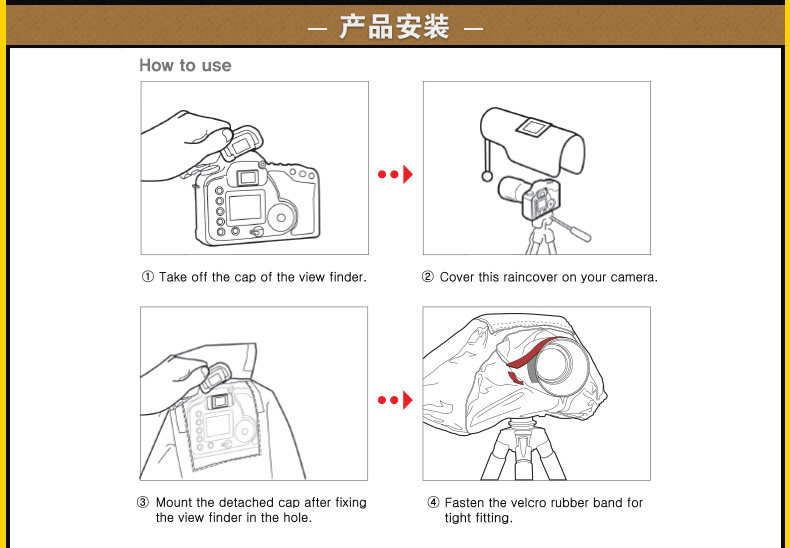 — 产品安装 —

How to use

① Take off the cap of the view finder.

② Cover this raincover on your camera.

③ Mount the detached cap after fixing the view finder in the hole.

④ Fasten the velcro rubber band for tight fitting.