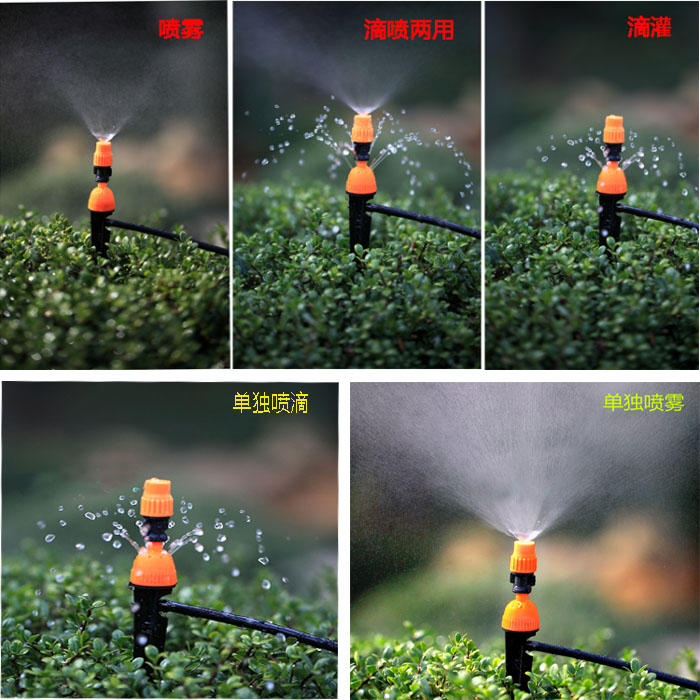 喷雾

滴喷两用

滴灌

单独喷滴

单独喷雾