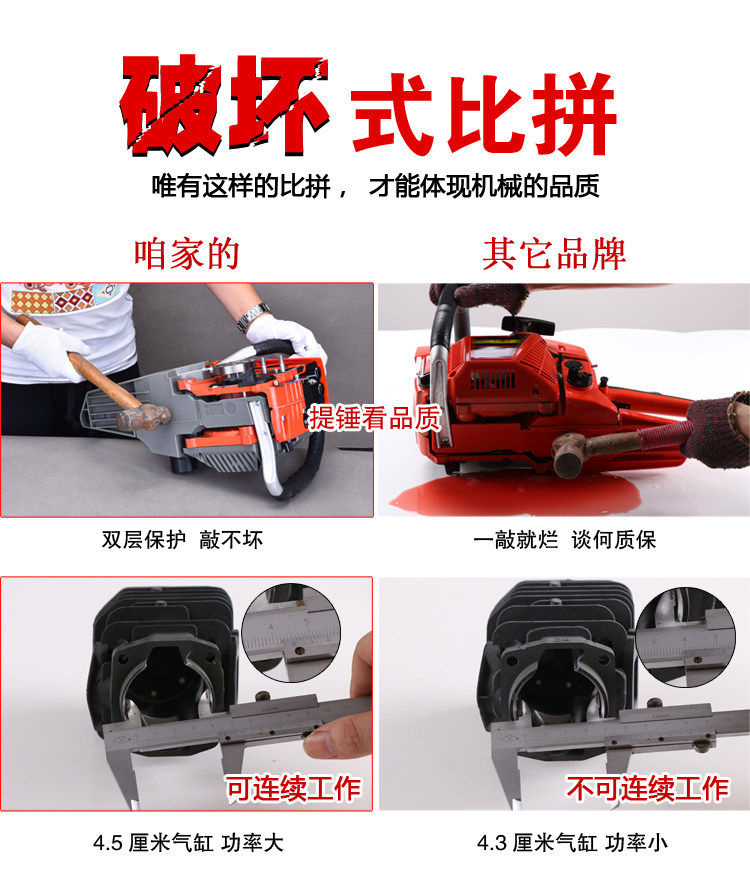 破坏式比拼

唯有这样的比拼， 才能体现机械的品质

咱家的

其它品牌

提锤看品质

双层保护 敲不坏

一敲就烂 谈何质保

可连续工作

不可连续工作

4.5 厘米气缸 功率大

4.3 厘米气缸 功率小