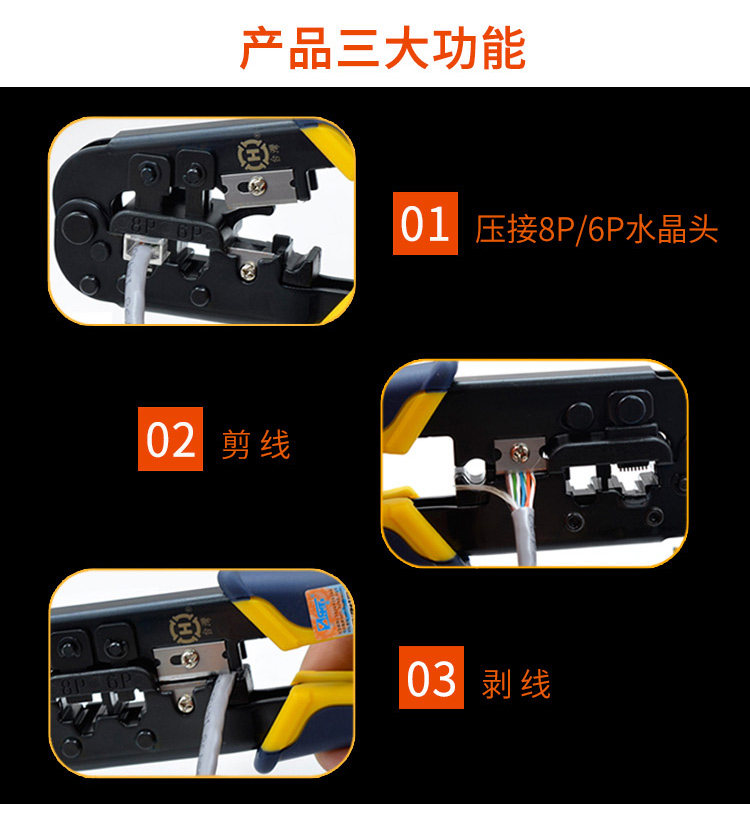 产品三大功能

8P 6P

01 压接8P/6P水晶头

02 剪线

8P 6P

03 剥线